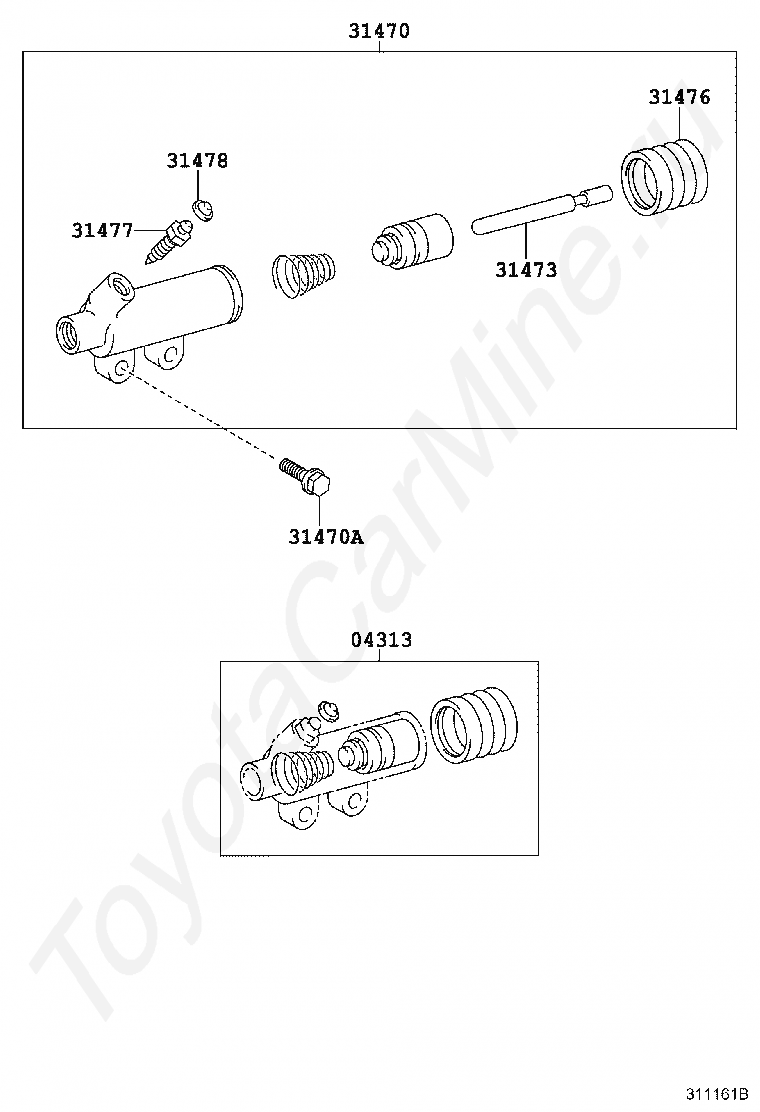 31470

31476

31478

31477

31473

31470A

04313

ToyotaCarMine.ru

311161B