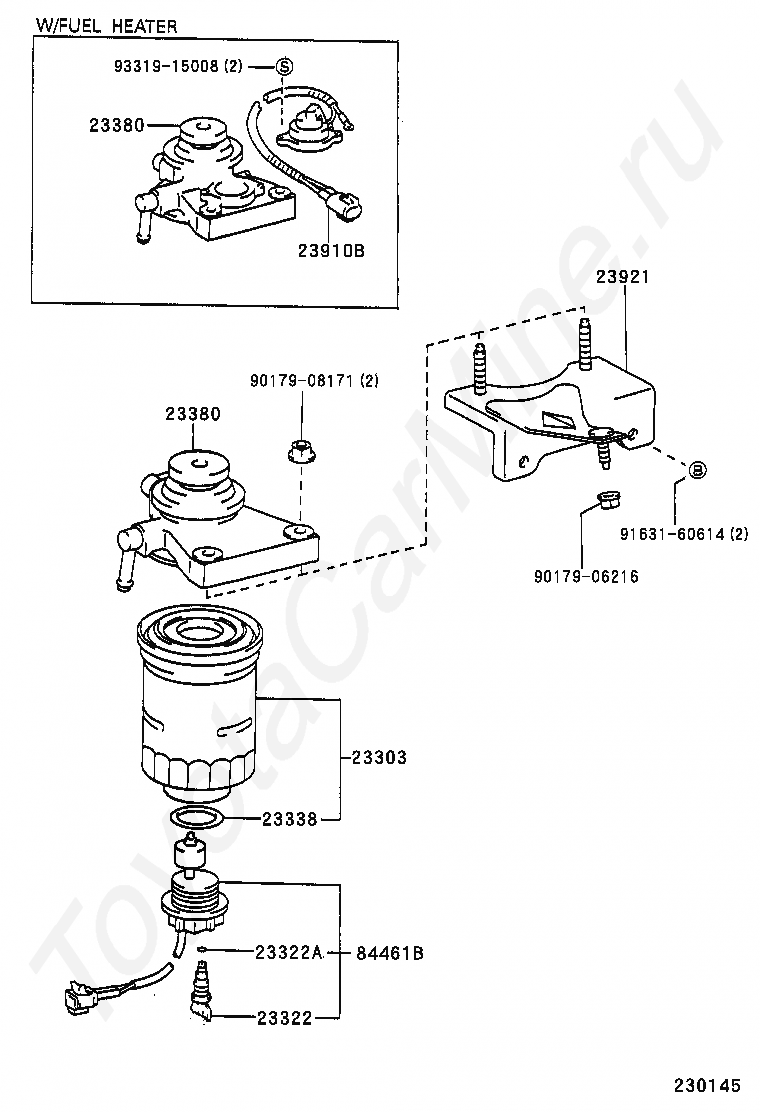 W/FUEL HEATER
93319-15008 (2)
S
23380
23910B
23921
90179-08171 (2)
23380
B
91631-60614 (2)
90179-06216
23303
23338
23322A
84461B
23322
230145
ToyotaCarMine.ru