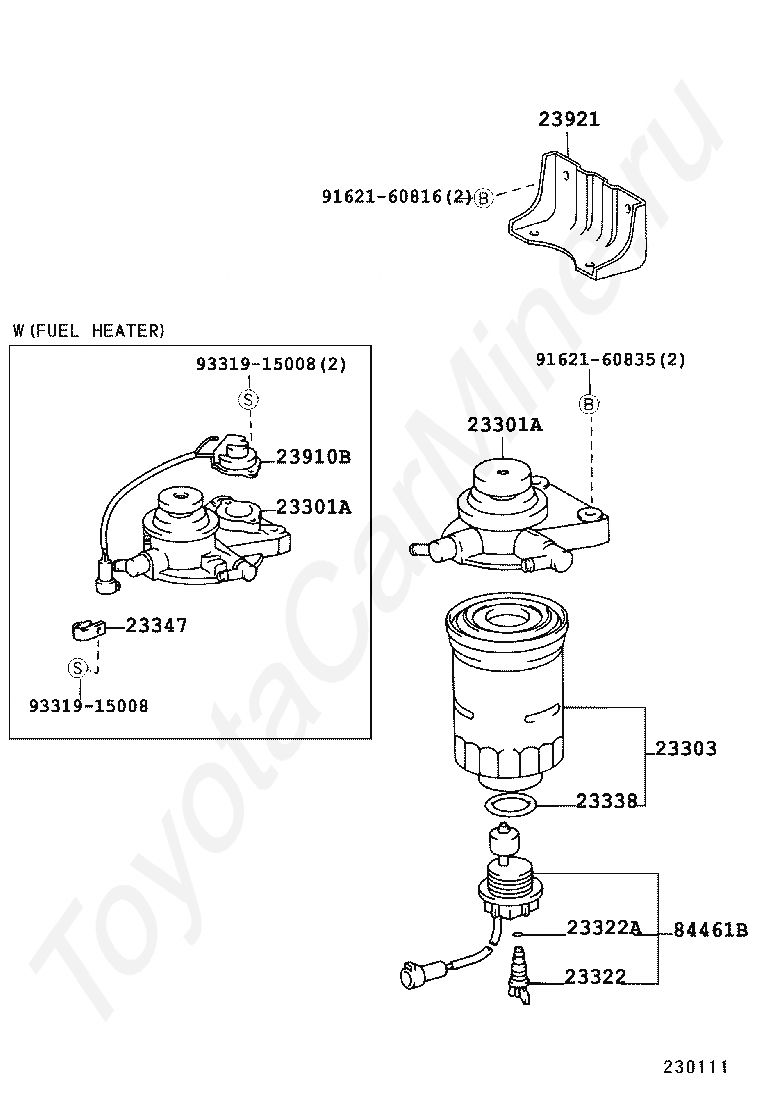 23921

91621-60816(2) B

W(FUEL HEATER)

93319-15008(2)

S

23910B

23301A

23347

S

93319-15008

91621-60835(2)

B

23301A

23303

23338

23322A

84461B

23322

230111

ToyotaCarMine.ru