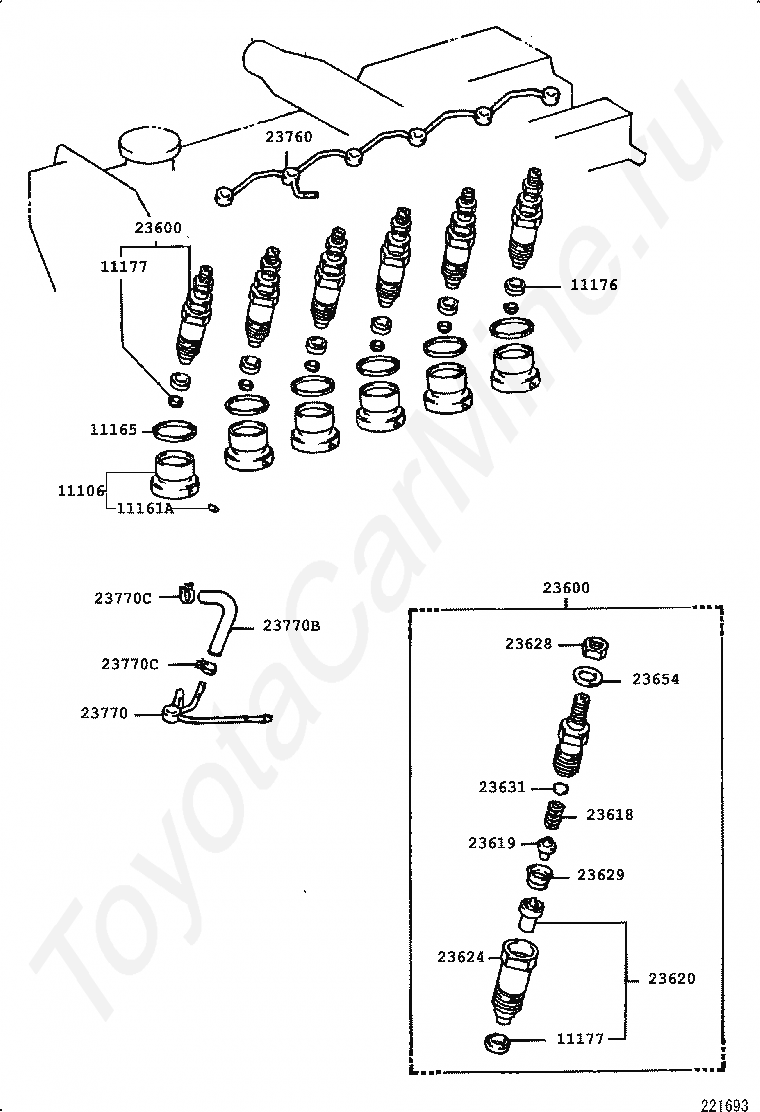 23760
23600
11177
11176
11165
11106
11161A
23770C
23770B
23770C
23770
23600
23628
23654
23631
23618
23619
23629
23624
23620
11177
ToyotaCarMine.ru
221693