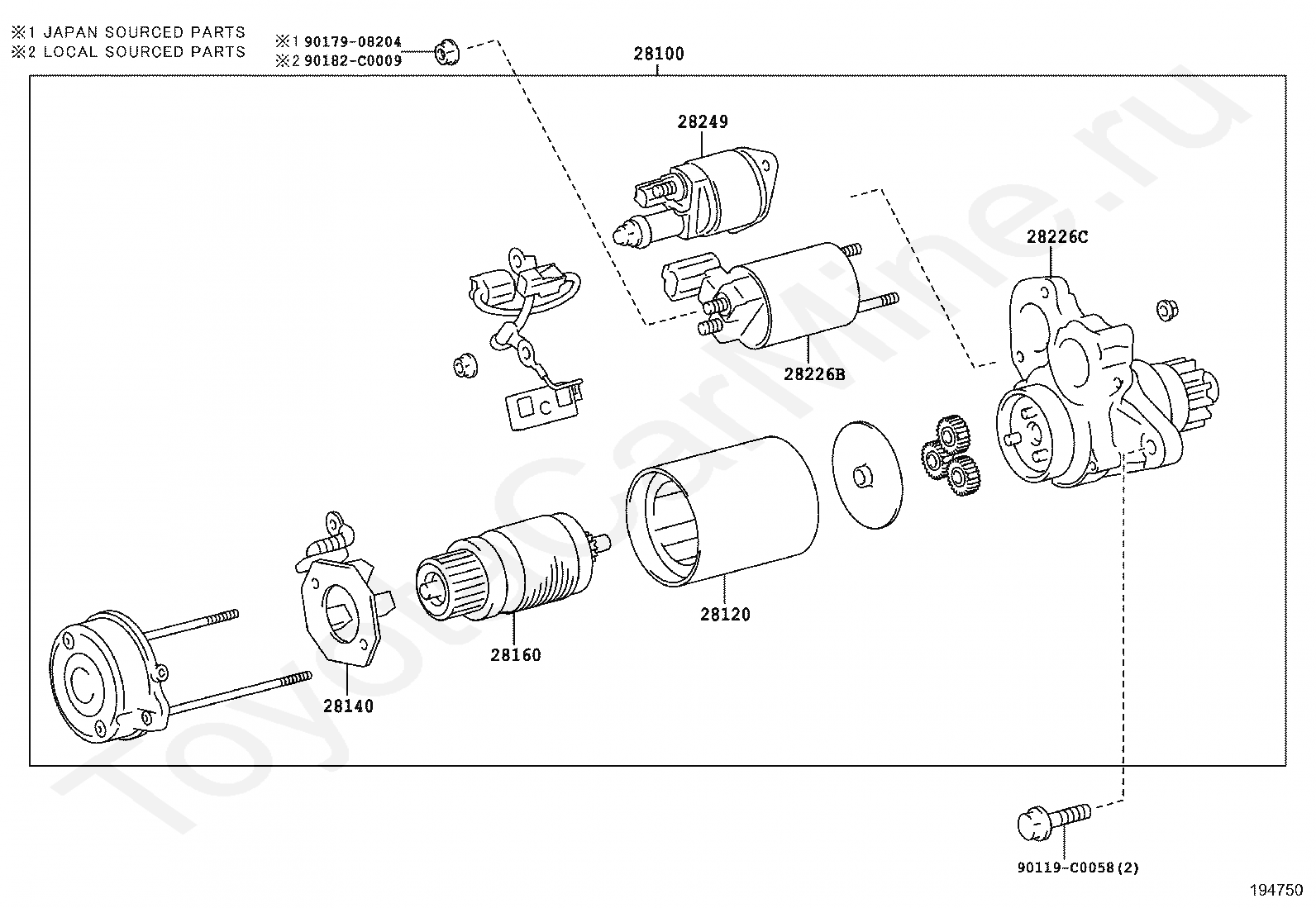 ※1 JAPAN SOURCED PARTS
※2 LOCAL SOURCED PARTS

※1 90179-08204
※2 90182-C0009

28100

28249

28226C

28226B

28120

28160

28140

90119-C0058(2)

194750

ToyotaCarMine.ru