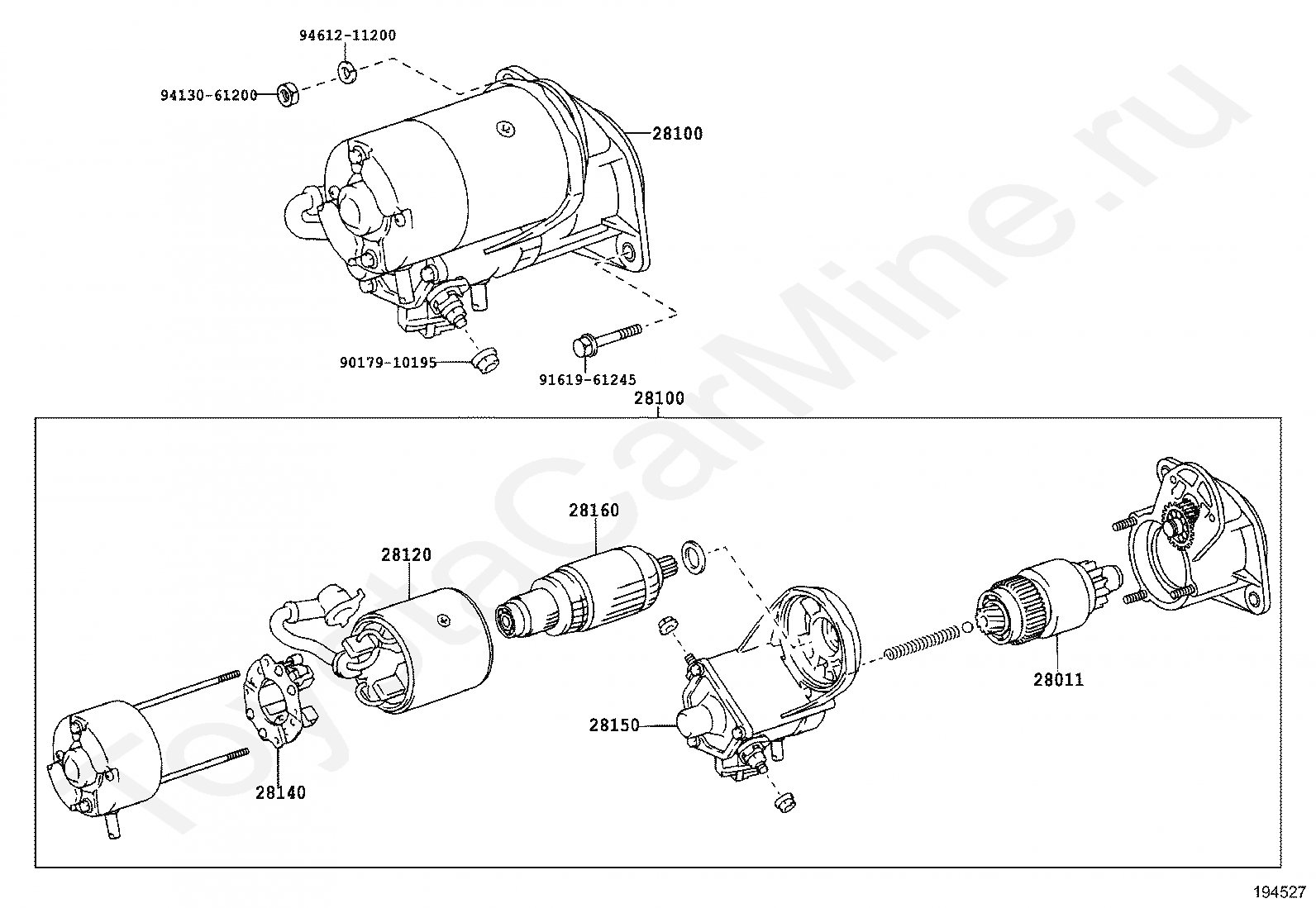 94612-11200
94130-61200
28100
90179-10195
91619-61245
28100
28160
28120
28011
28150
28140
ToyotaCarMine.ru
194527