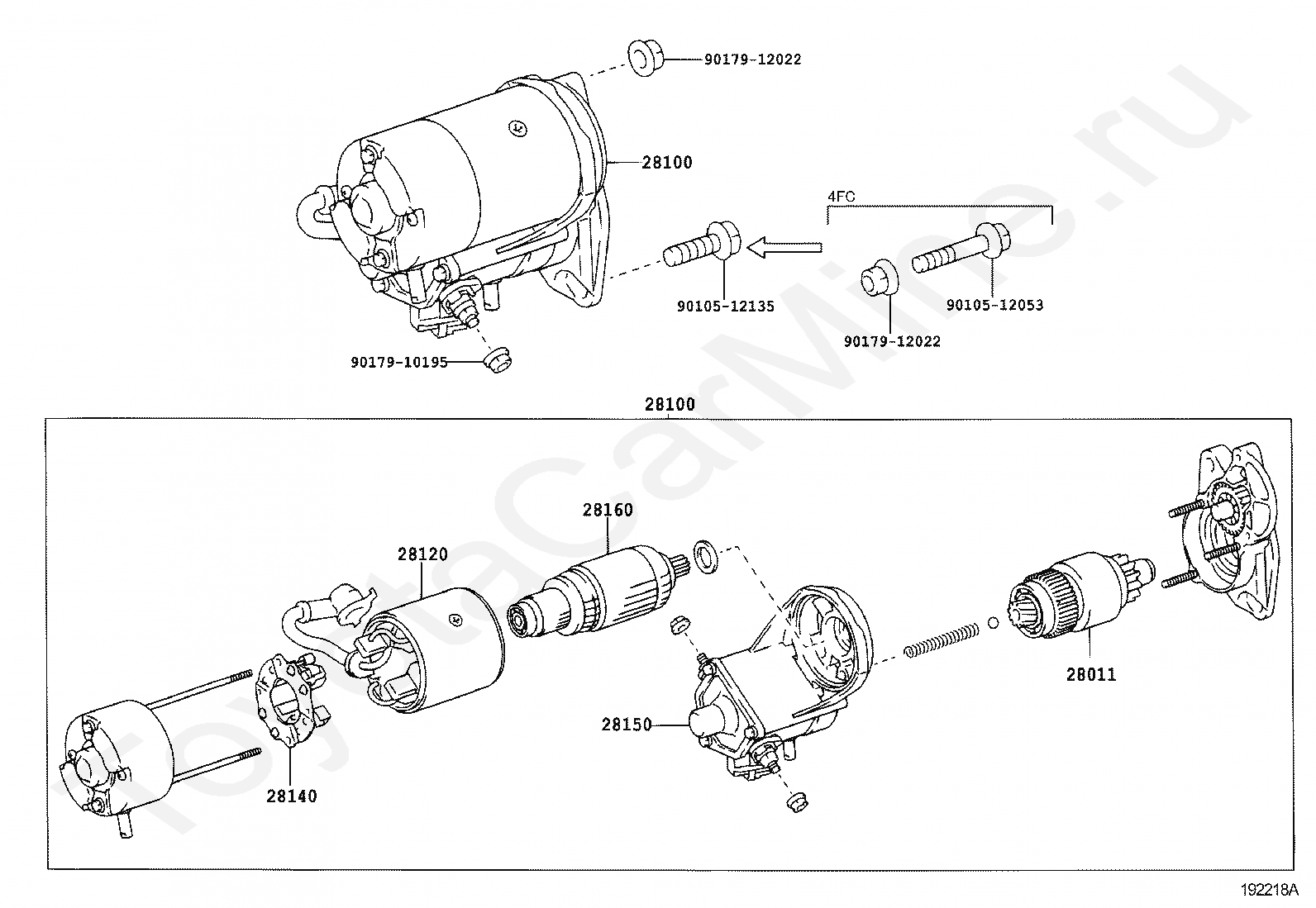 90179-12022

28100

4FC

90105-12135

90105-12053

90179-12022

90179-10195

28100

28160

28120

28011

28150

28140

192218A

ToyotaCarMine.ru