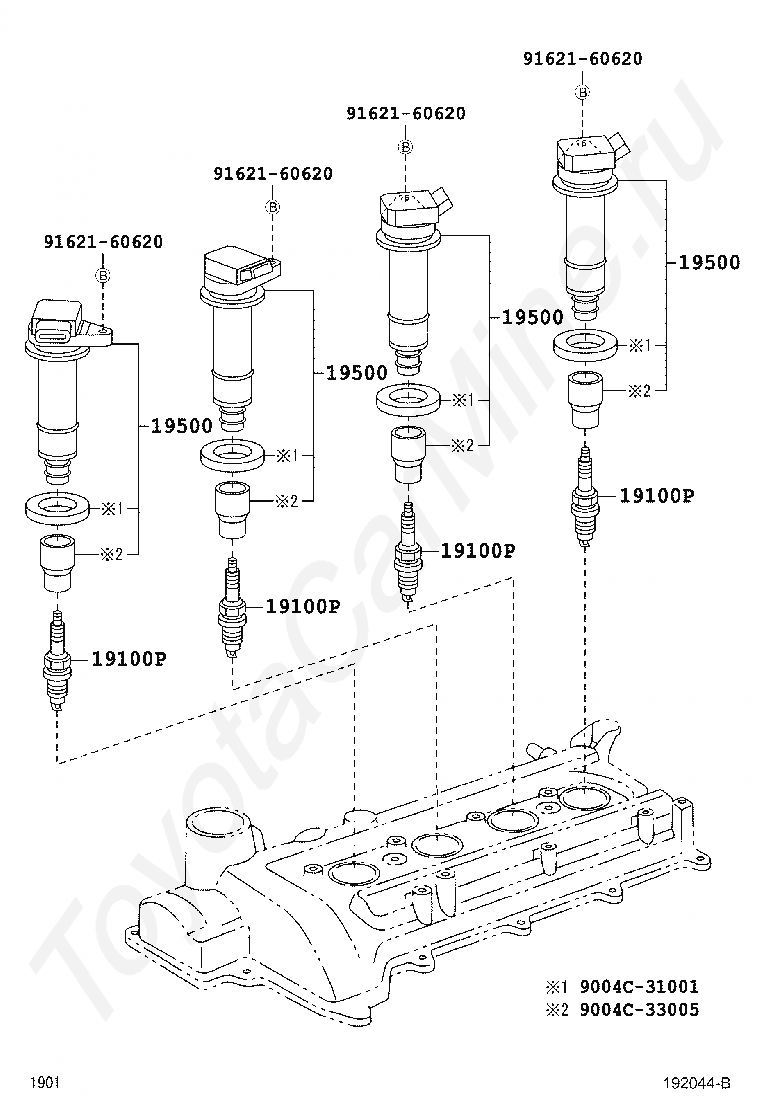 91621-60620
B
19500
※1
※2
19100P

91621-60620
B
19500
※1
※2
19100P

91621-60620
B
19500
※1
※2
19100P

91621-60620
B
19500
※1
※2
19100P

ToyotaCarMine.ru

※1 9004C-31001
※2 9004C-33005

1901

192044-B