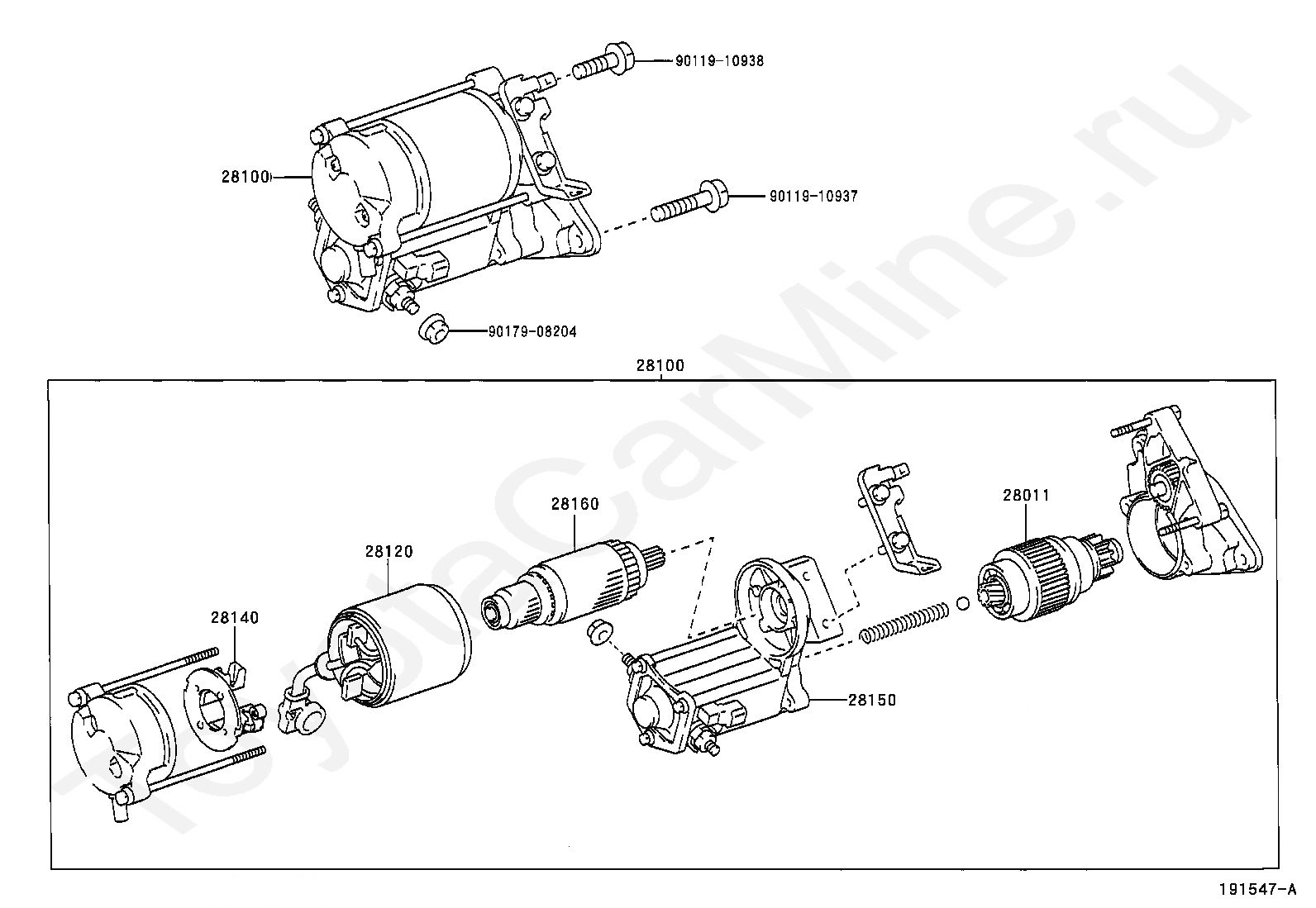 90119-10938

28100

90119-10937

90179-08204

28100

28160

28011

28120

28140

28150

191547-A

ToyotaCarMine.ru