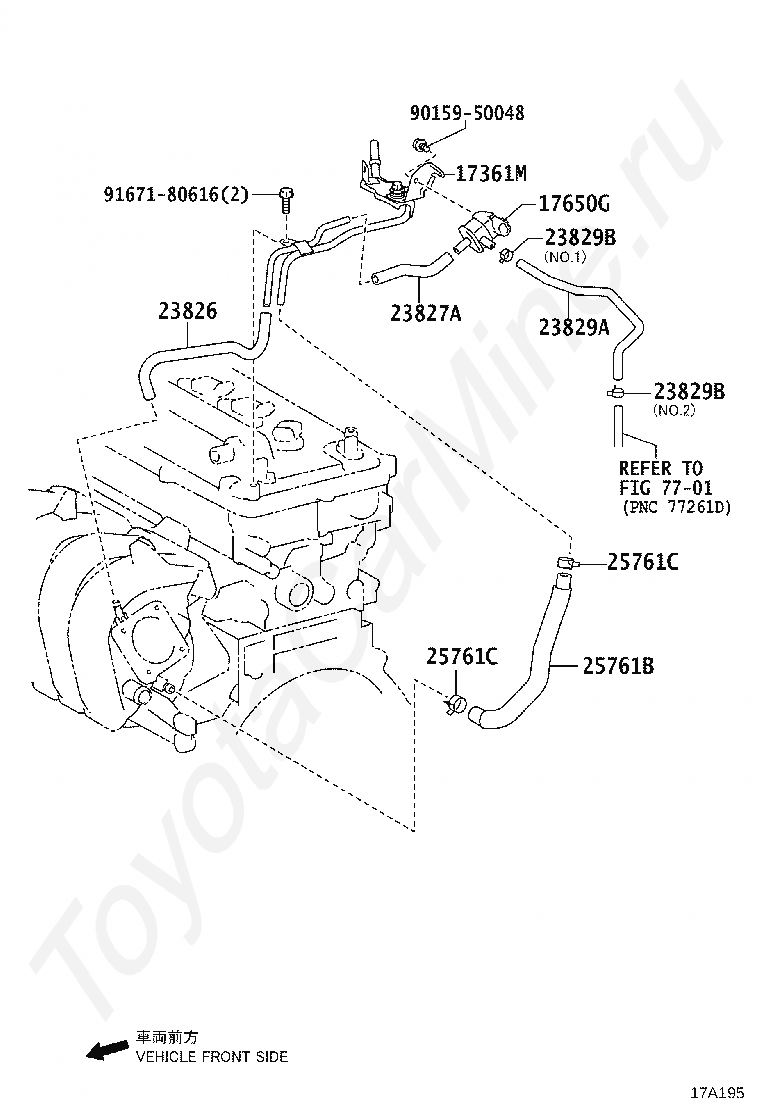 90159-50048
17361M
91671-80616(2)
17650G
23829B
(NO.1)
23826
23827A
23829A
23829B
(NO.2)
REFER TO
FIG 77-01
(PNC 77261D)
25761C
25761C
25761B
ToyotaCarMine.ru
車両前方
VEHICLE FRONT SIDE
17A195