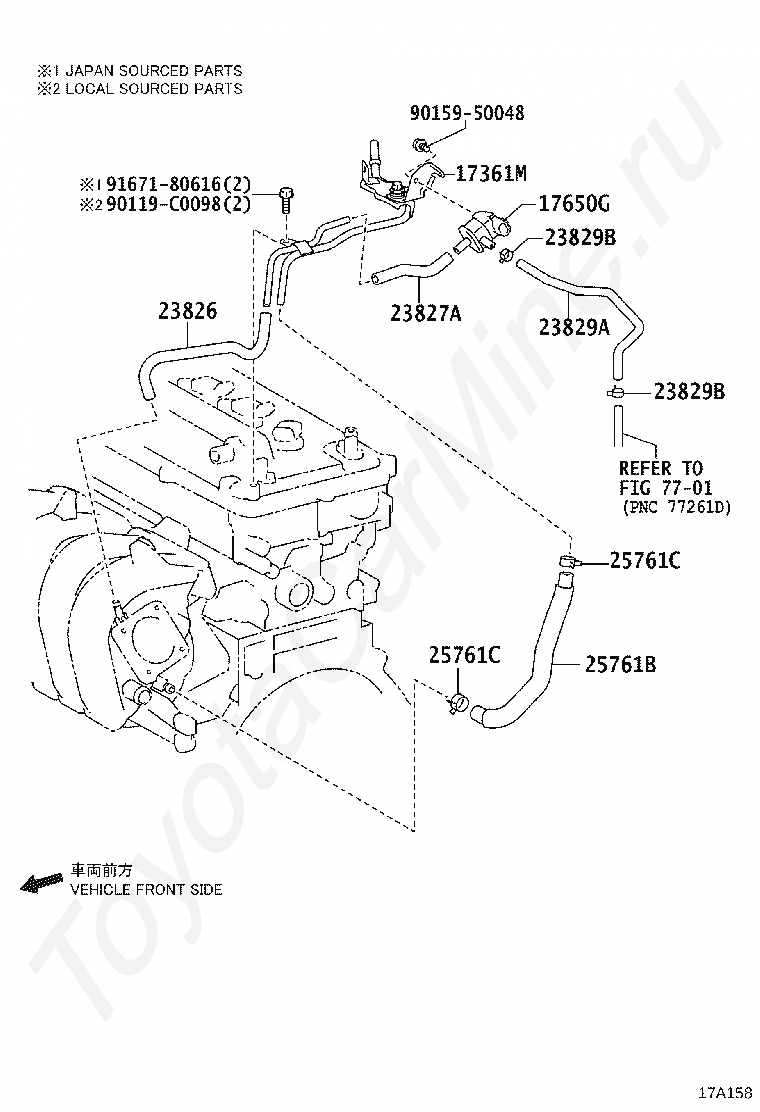 ※1 JAPAN SOURCED PARTS
※2 LOCAL SOURCED PARTS

90159-50048

※1 91671-80616(2)
※2 90119-C0098(2)

17361M

17650G

23829B

23826

23827A

23829A

23829B

REFER TO
FIG 77-01
(PNC 77261D)

25761C

25761C

25761B

車両前方
VEHICLE FRONT SIDE

ToyotaCarMine.ru

17A158