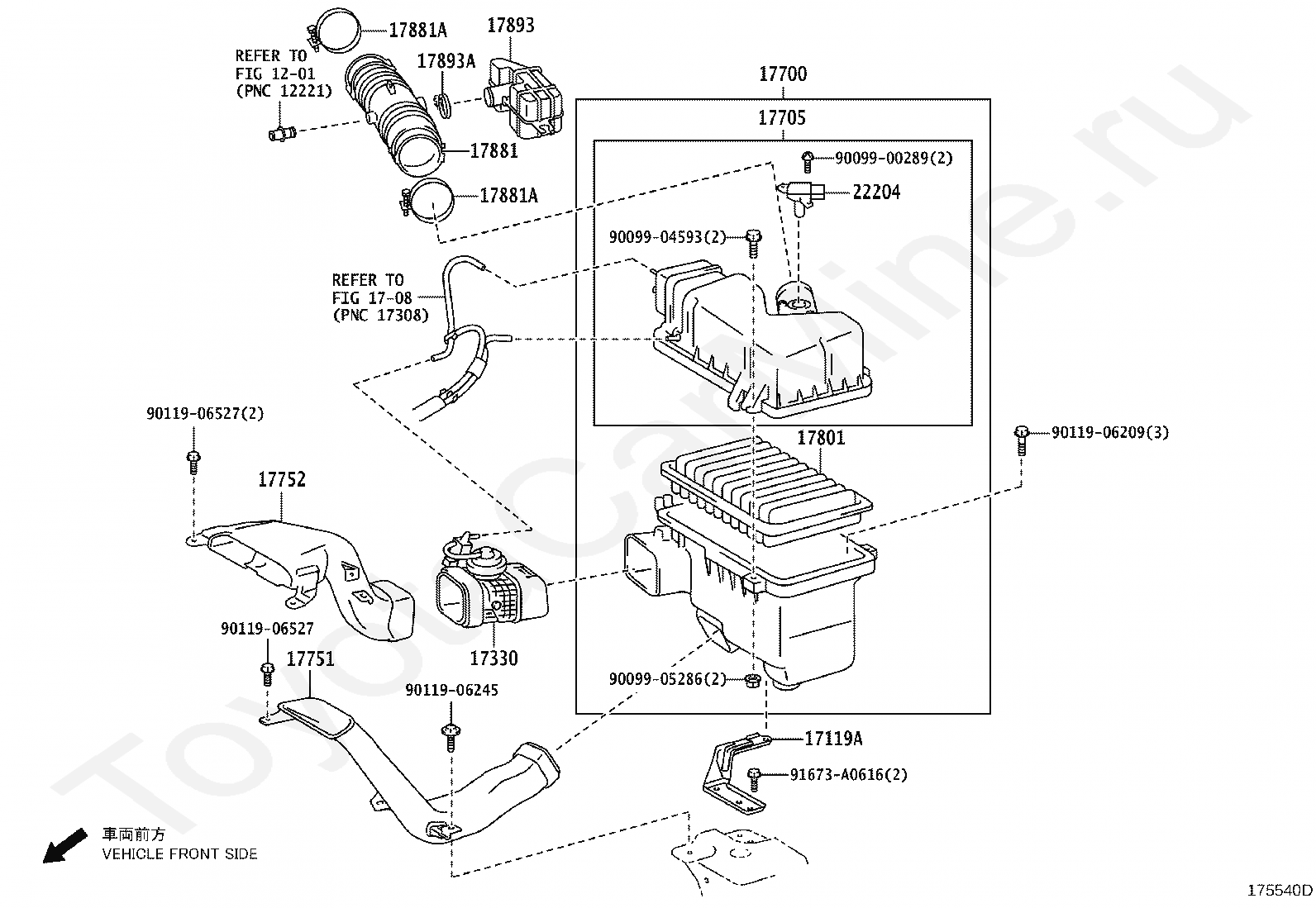 17881A
17893
REFER TO
FIG 12-01
(PNC 12221)
17893A
17881
17881A
17700
17705
90099-00289(2)
22204
90099-04593(2)
REFER TO
FIG 17-08
(PNC 17308)
90119-06527(2)
17801
90119-06209(3)
17752
90119-06527
17330
17751
90119-06245
90099-05286(2)
17119A
91673-A0616(2)
車両前方
VEHICLE FRONT SIDE
ToyotaCarline.ru
175540D