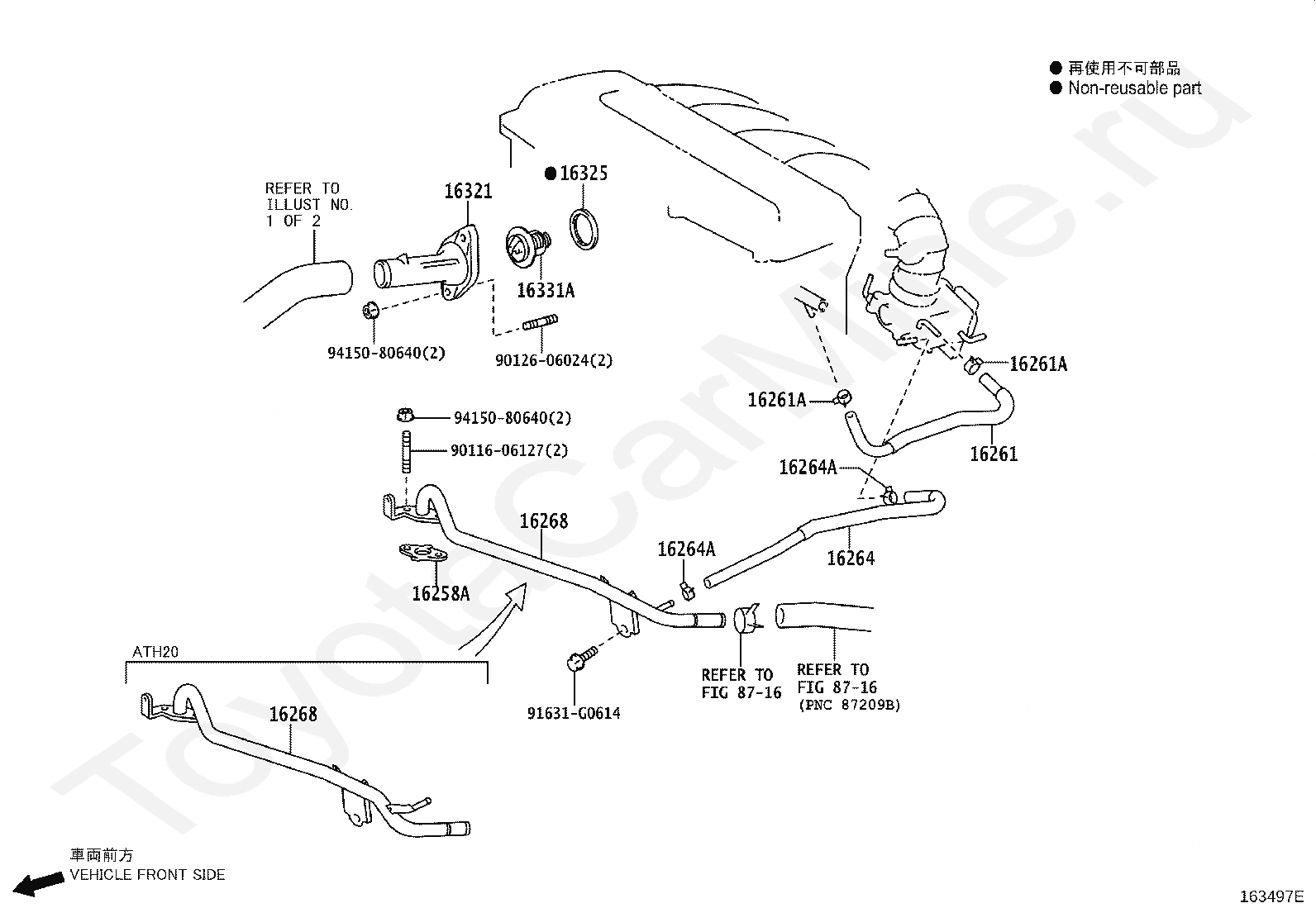 ● 再使用不可部品
● Non-reusable part

REFER TO ILLUST NO. 1 OF 2

16321

● 16325

16331A

94150-80640(2)

90126-06024(2)

16261A

16261A

16261

94150-80640(2)

90116-06127(2)

16264A

16268

16264A

16264

16258A

ATH20

16268

91631-G0614

REFER TO FIG 87-16

REFER TO FIG 87-16 (PNC 87209B)

車両前方
VEHICLE FRONT SIDE

163497E

ToyotaCarMine.ru