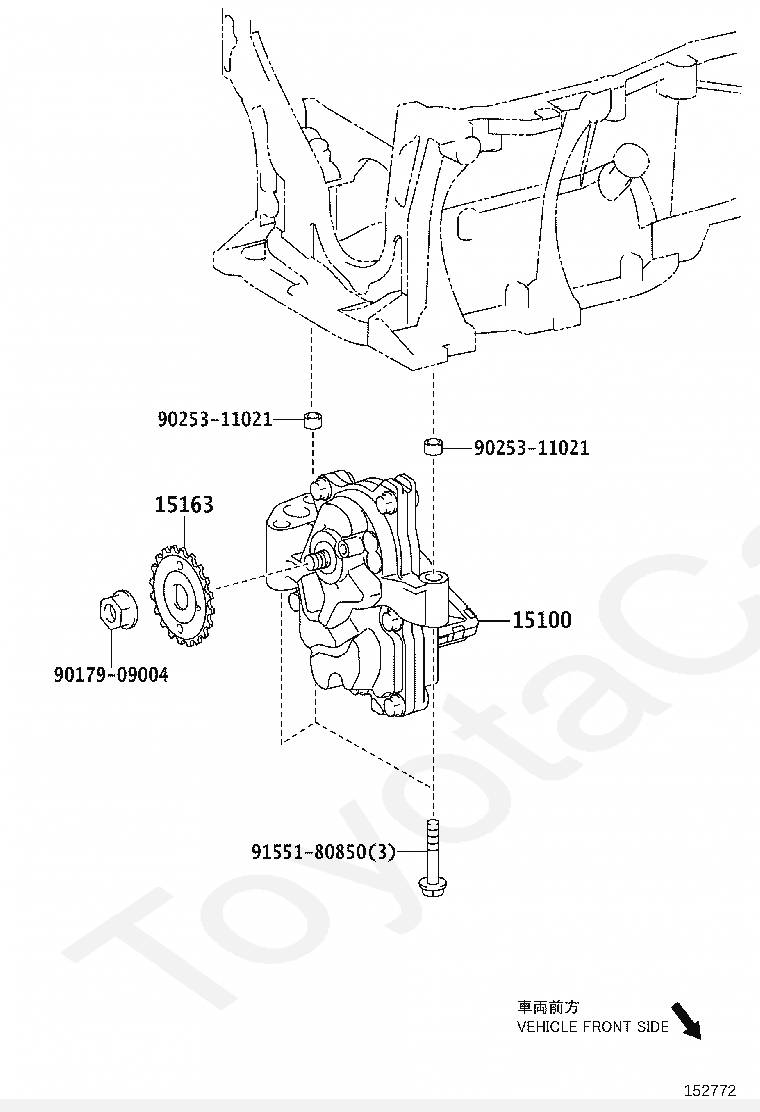 90253-11021
90253-11021
15163
15100
90179-09004
91551-80850(3)
ToyotaC
車両前方
VEHICLE FRONT SIDE
152772