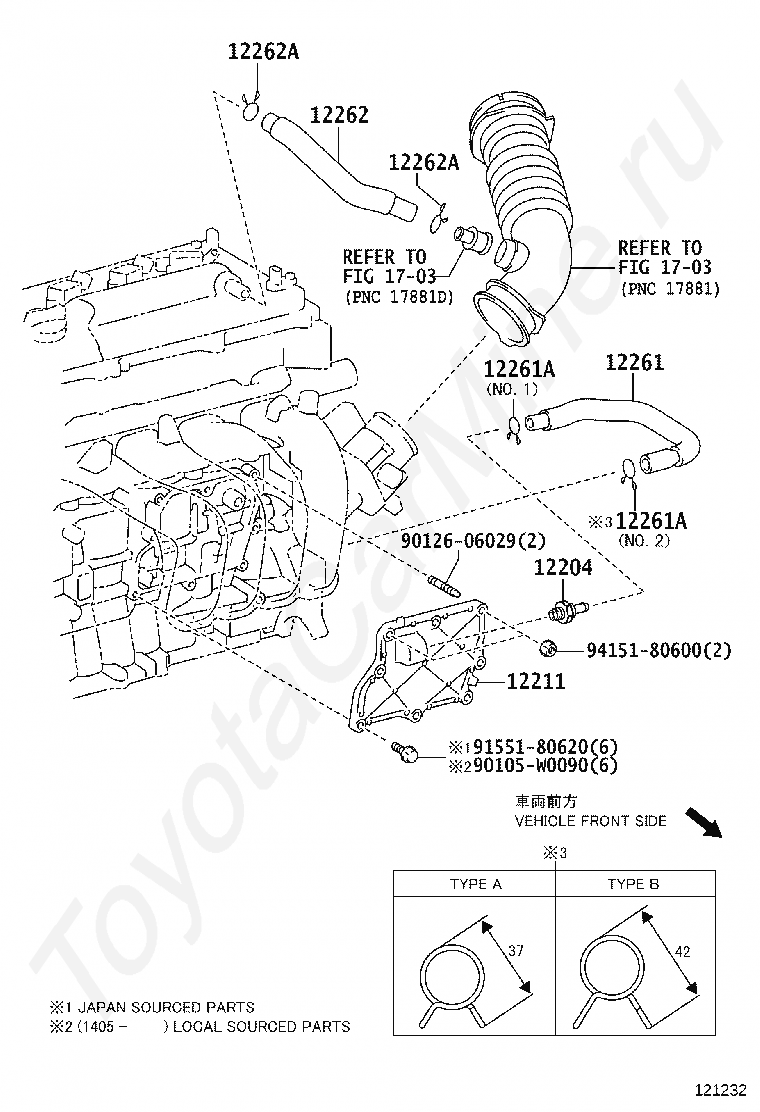 12262A

12262

12262A

REFER TO
FIG 17-03
(PNC 17881D)

REFER TO
FIG 17-03
(PNC 17881)

12261A
(NO. 1)

12261

※3 12261A
(NO. 2)

90126-06029(2)

12204

94151-80600(2)

12211

※1 91551-80620(6)
※2 90105-W0090(6)

車両前方
VEHICLE FRONT SIDE

※3

| TYPE A | TYPE B |
|---|---|
| 37 | 42 |

※1 JAPAN SOURCED PARTS
※2 (1405 - ) LOCAL SOURCED PARTS

ToyotaCarMe.ru

121232