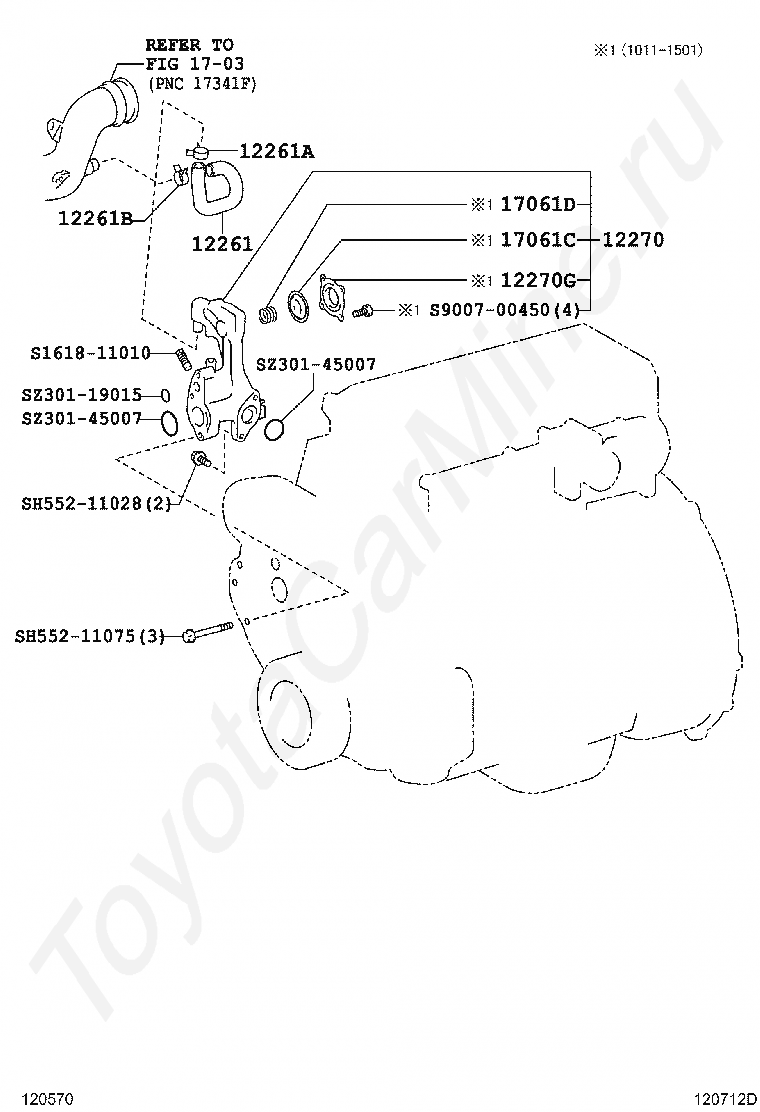 REFER TO
FIG 17-03
(PNC 17341F)

※1 (1011-1501)

12261A
12261B
12261
※1 17061D
※1 17061C
12270
※1 12270G
※1 S9007-00450(4)
S1618-11010
SZ301-45007
SZ301-19015
SZ301-45007
SH552-11028(2)
SH552-11075(3)

ToyotaCarMir.ru

120570
120712D