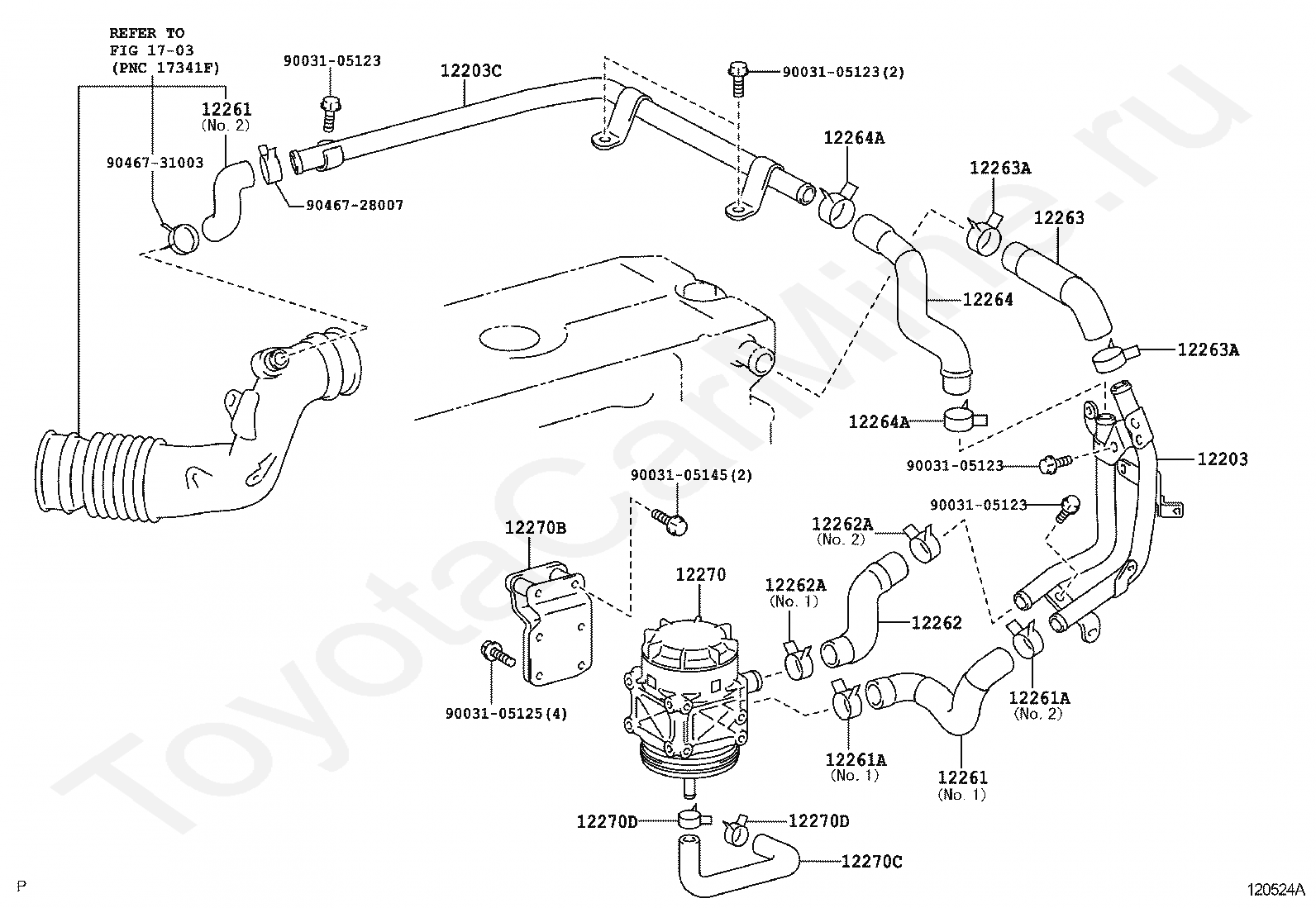 REFER TO FIG 17-03 (PNC 17341F)

90031-05123

12203C

90031-05123(2)

12261 (No. 2)

90467-31003

90467-28007

12264A

12263A

12263

12264

12263A

12264A

90031-05123

12203

90031-05145(2)

90031-05123

12270B

12262A (No. 2)

12270

12262A (No. 1)

12262

90031-05125(4)

12261A (No. 2)

12261A (No. 1)

12261 (No. 1)

12270D

12270D

12270C

ToyotaCarMine.ru

P

120524A