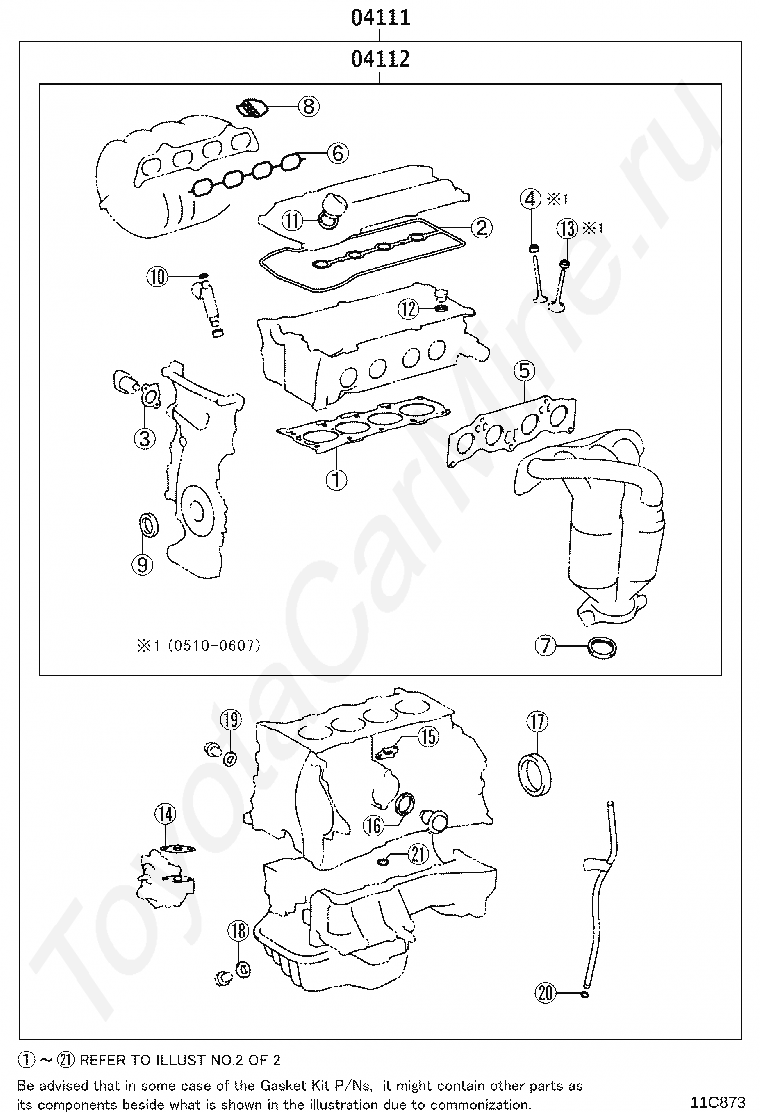 04111

04112

8

6

11

2

4 ※1

13 ※1

10

12

5

3

1

9

※1 (0510-0607)

7

19

15

17

14

16

21

18

20

ToyotaCarMine.ru

① ~ ㉑ REFER TO ILLUST NO.2 OF 2

Be advised that in some case of the Gasket Kit P/Ns, it might contain other parts as its components beside what is shown in the illustration due to commonization.

11C873