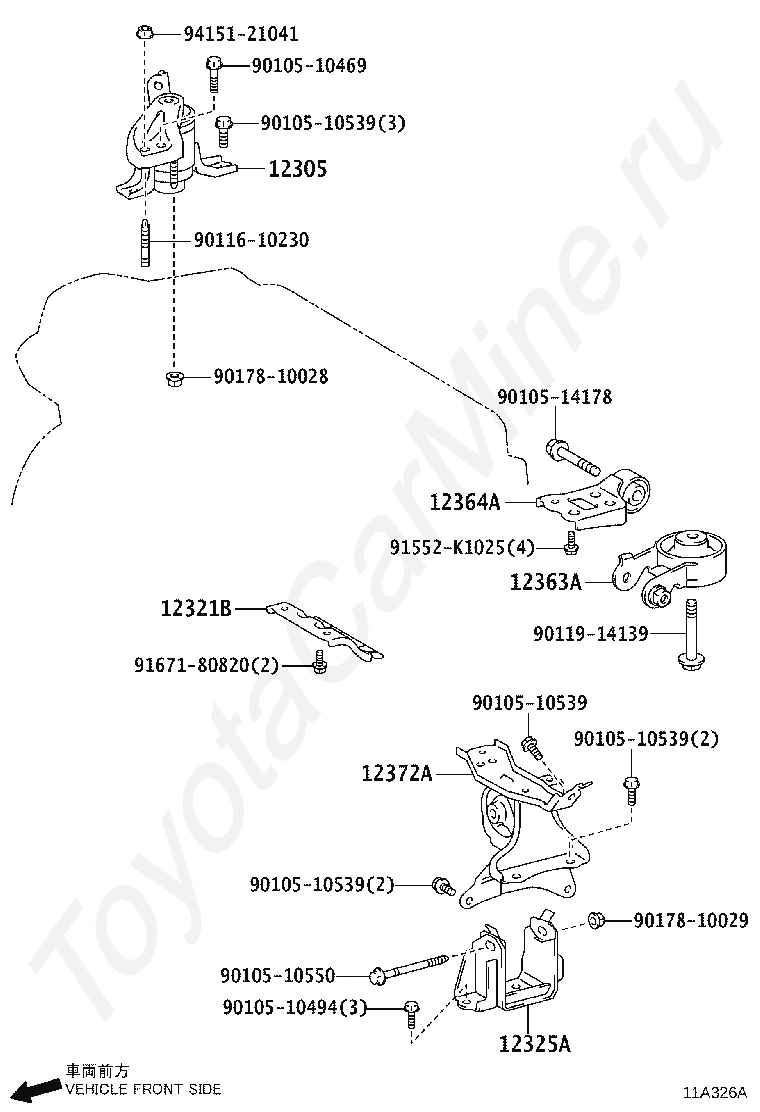 94151-21041
90105-10469
90105-10539(3)
12305
90116-10230
90178-10028
90105-14178
12364A
91552-K1025(4)
12363A
12321B
90119-14139
91671-80820(2)
90105-10539
90105-10539(2)
12372A
90105-10539(2)
90178-10029
90105-10550
90105-10494(3)
12325A
車両前方
VEHICLE FRONT SIDE
11A326A
ToyotaCarMine.ru