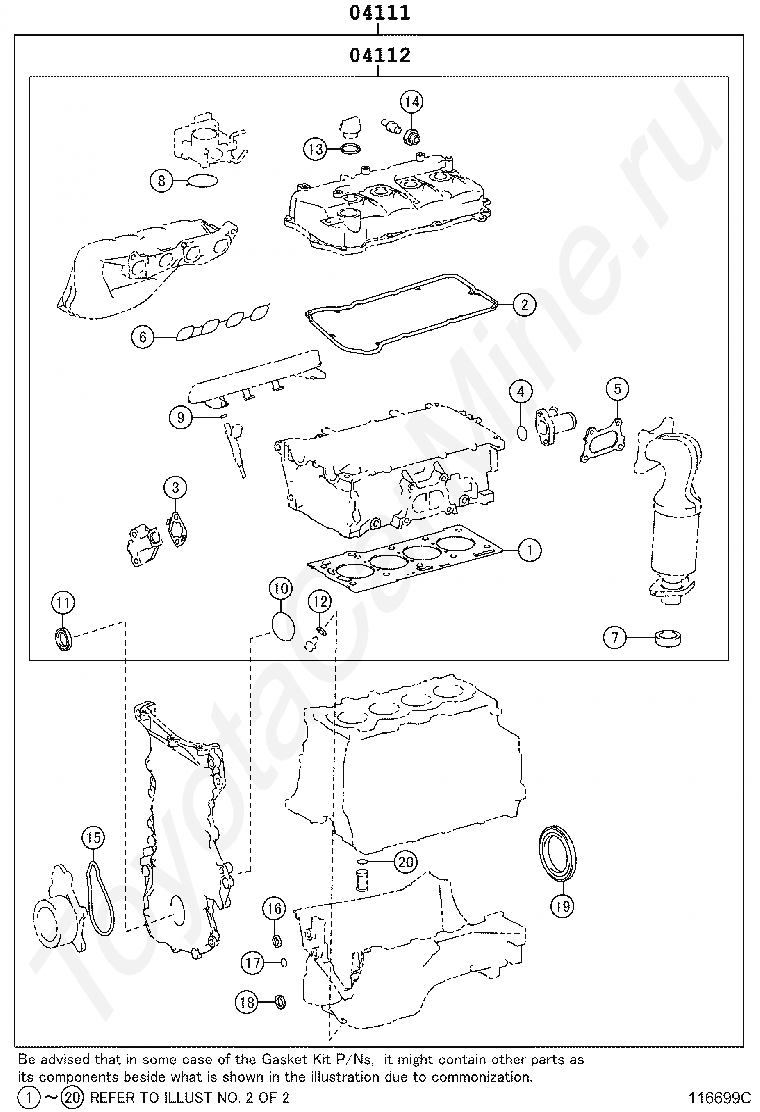 04111

04112

14
13
8
2
6
4
5
9
3
1
11
10
12
7
15
20
19
16
17
18

ToyotaCarMine.ru

Be advised that in some case of the Gasket Kit P/Ns, it might contain other parts as its components beside what is shown in the illustration due to commonization.

1 ~ 20 REFER TO ILLUST NO. 2 OF 2

116699C