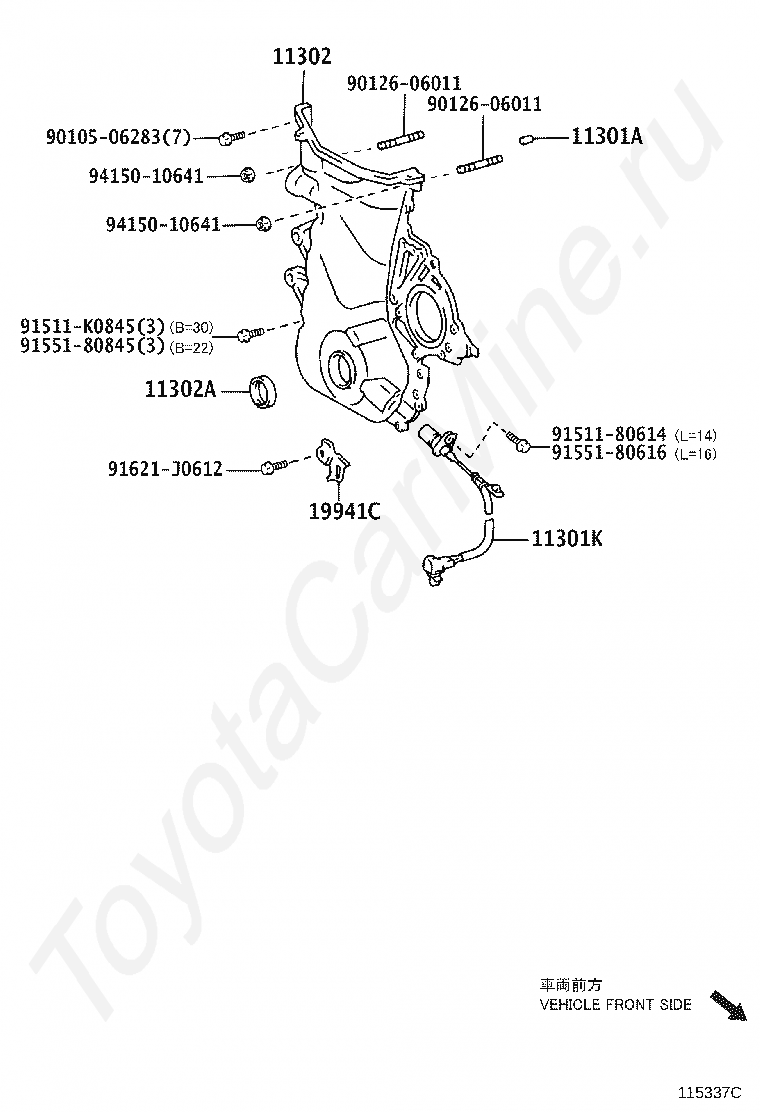 11302
90126-06011
90126-06011
90105-06283(7)
11301A
94150-10641
94150-10641
91511-K0845(3) (B=30)
91551-80845(3) (B=22)
11302A
91511-80614 (L=14)
91551-80616 (L=16)
91621-J0612
19941C
11301K
ToyotaCarMine.ru
車両前方
VEHICLE FRONT SIDE
115337C