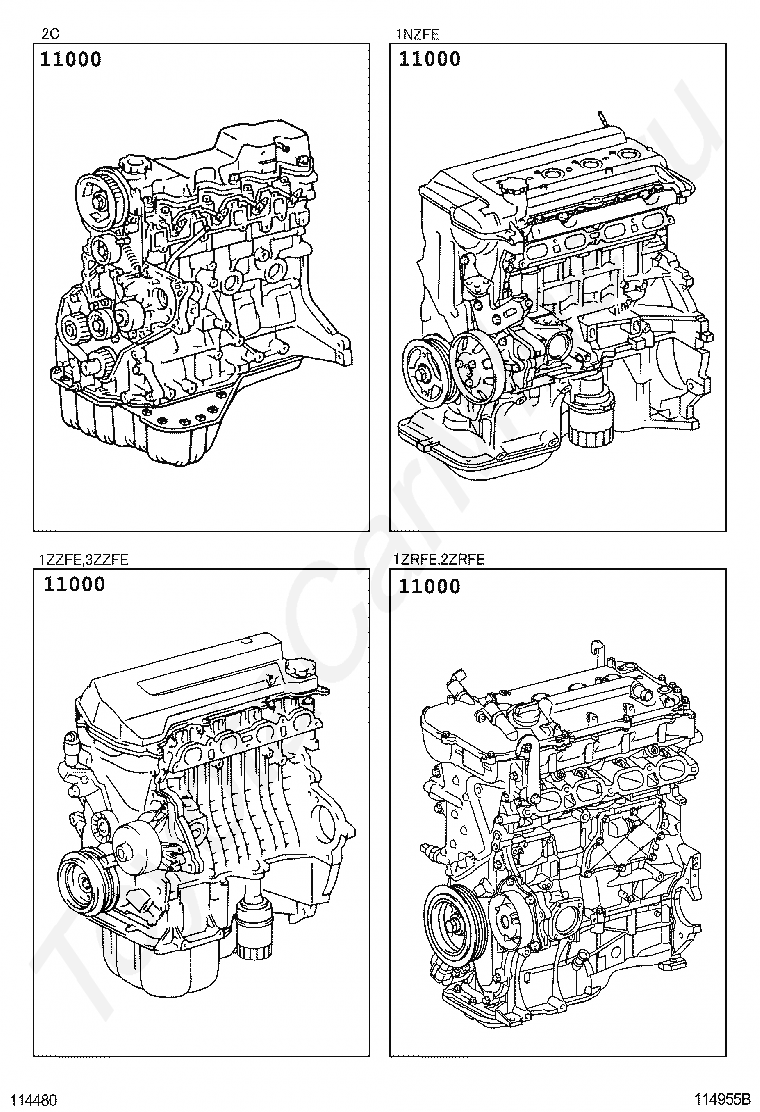 2C
11000

1NZFE
11000

1ZZFE,3ZZFE
11000

1ZRFE,2ZRFE
11000

114480

114955B