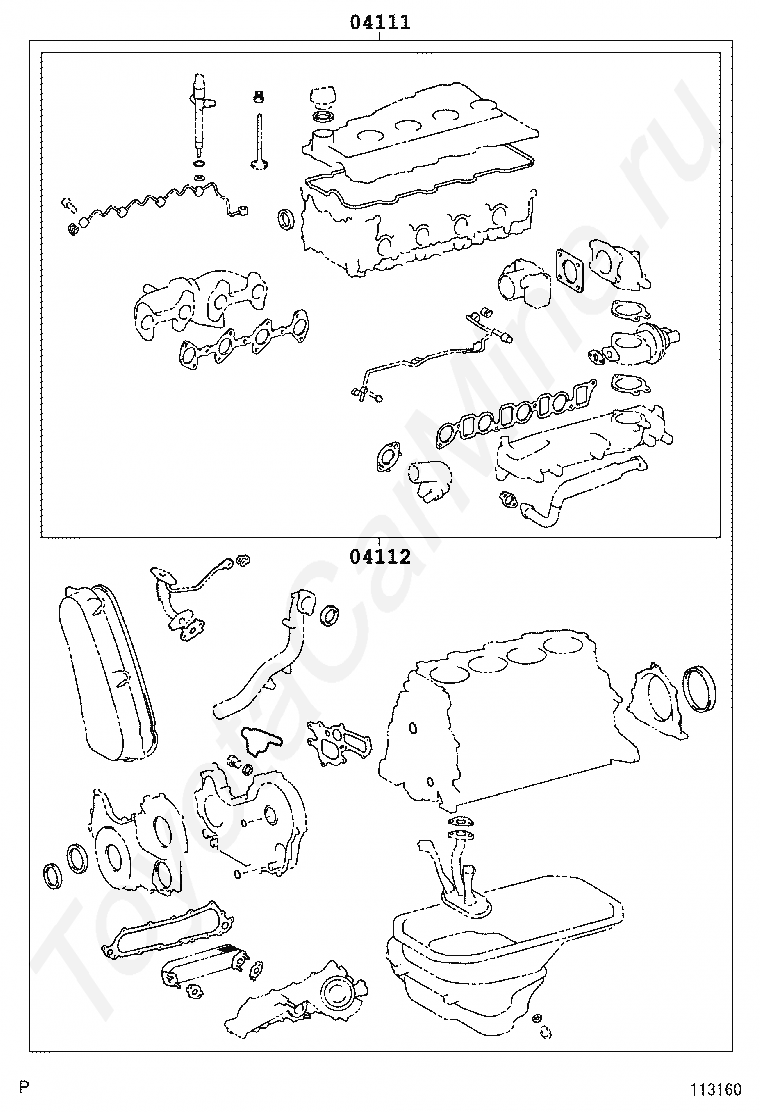 04111

04112

ToyotaCarMine.ru

P

113160