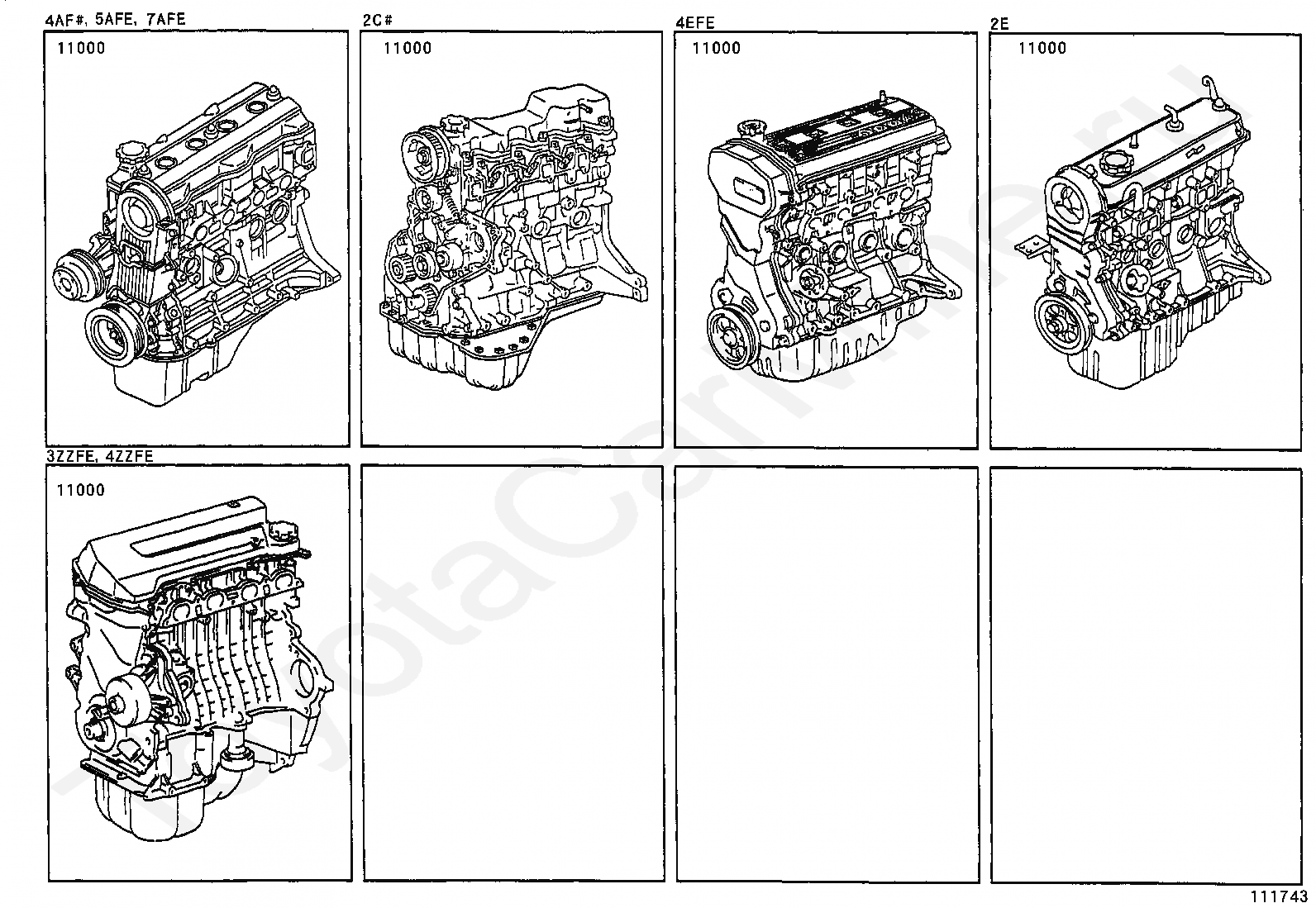 4AF#, 5AFE, 7AFE

11000

2C#

11000

4EFE

11000

2E

11000

3ZZFE, 4ZZFE

11000

ToyotaCarInfo.ru

111743