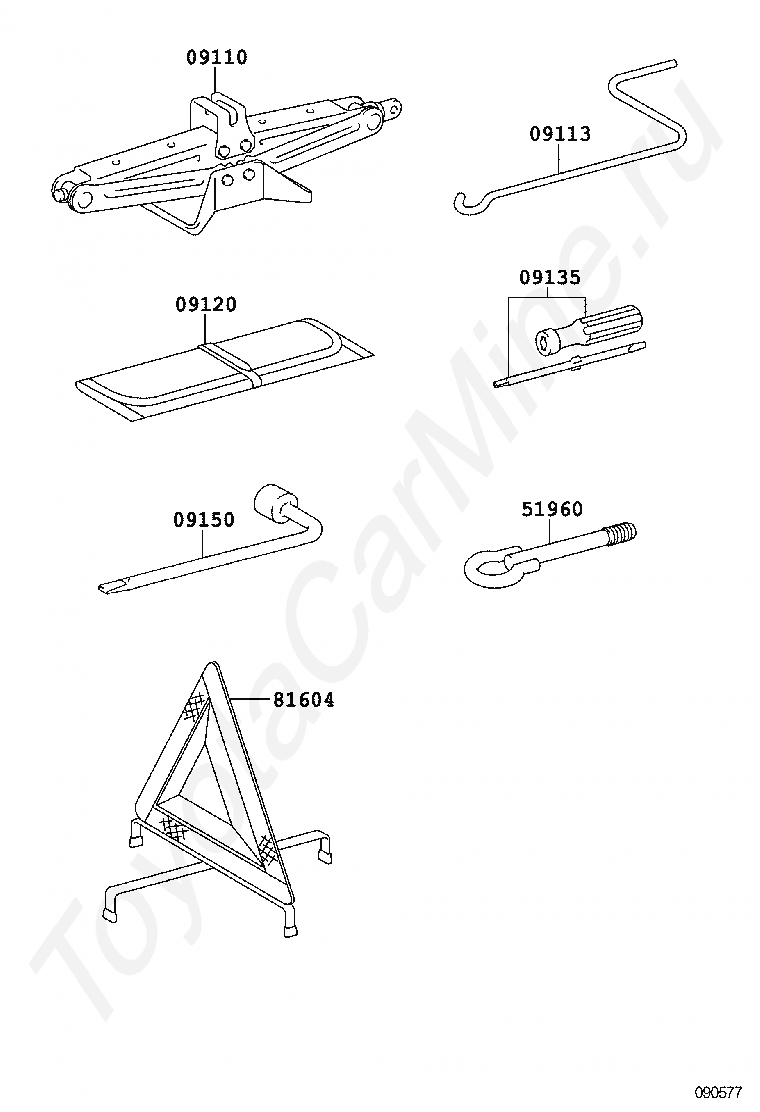 09110
09113
09120
09135
09150
51960
81604
ToyotaCarMine.ru
090577