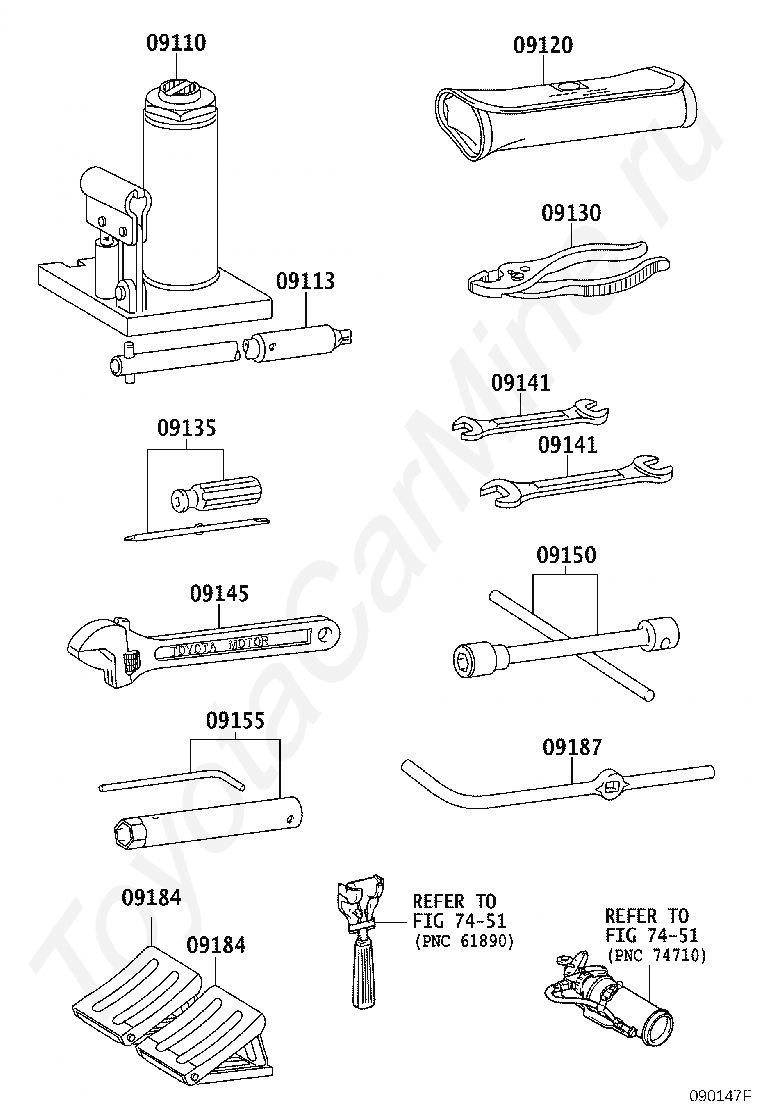 09110

09120

09130

09113

09141

09135

09141

09145

TOYOTA MOTOR

09150

09155

09187

09184

09184

REFER TO FIG 74-51 (PNC 61890)

REFER TO FIG 74-51 (PNC 74710)

ToyotaCarMine.ru

090147F