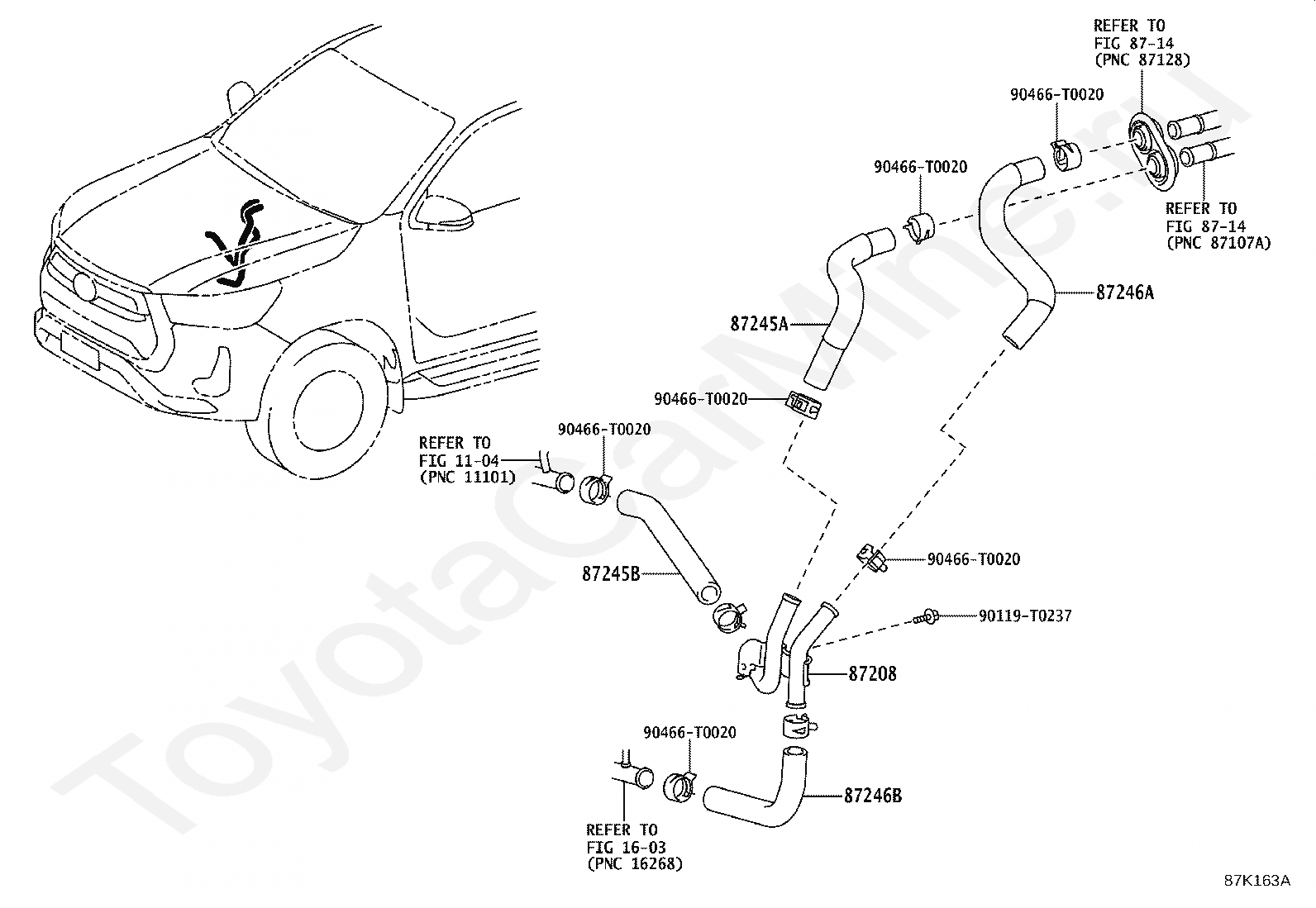 REFER TO
FIG 87-14
(PNC 87128)

90466-T0020

90466-T0020

REFER TO
FIG 87-14
(PNC 87107A)

87246A

87245A

90466-T0020

REFER TO
FIG 11-04
(PNC 11101)

90466-T0020

87245B

90466-T0020

90119-T0237

87208

90466-T0020

87246B

REFER TO
FIG 16-03
(PNC 16268)

ToyotaCarMine.ru

87K163A