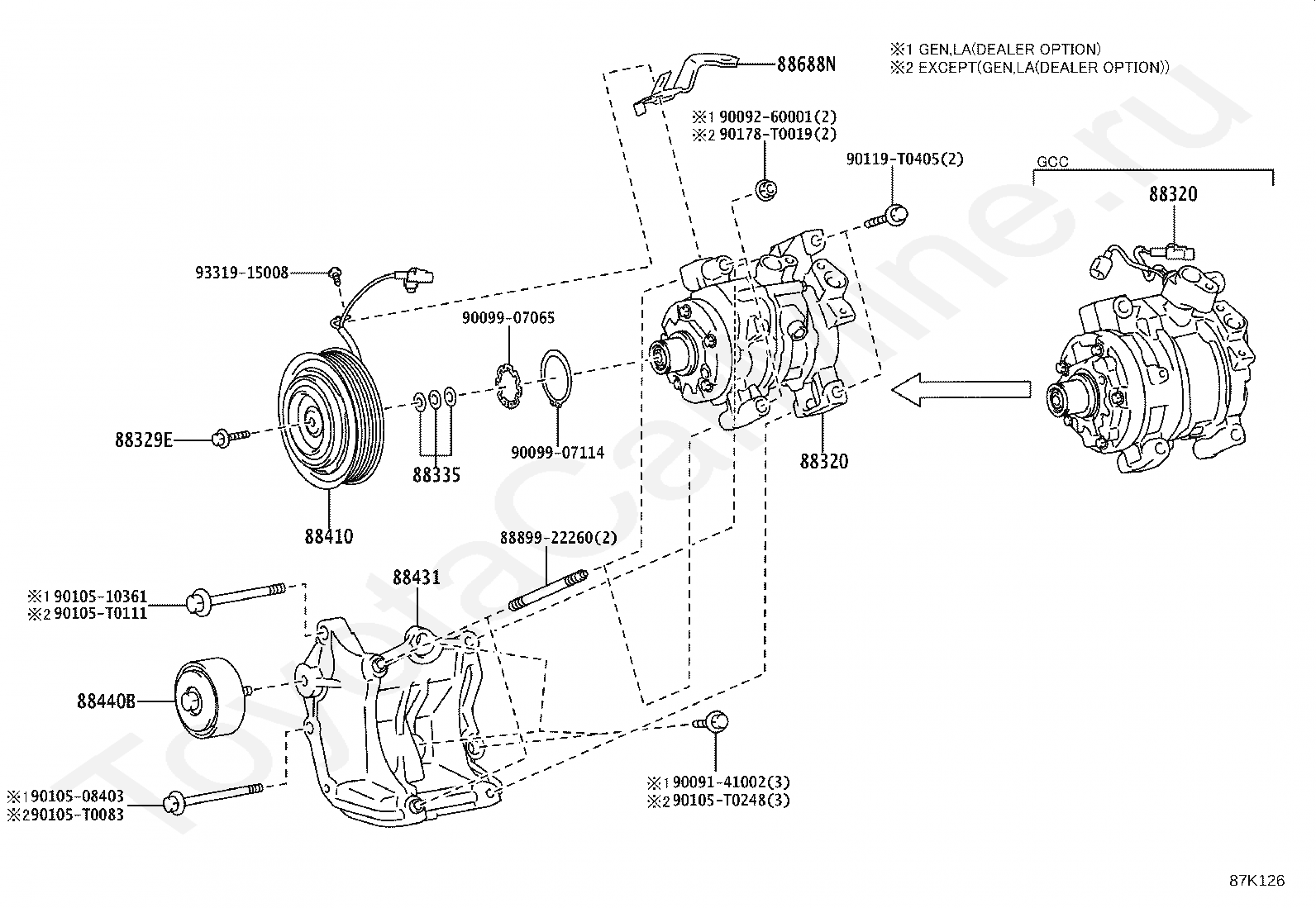 ※1 GEN,LA(DEALER OPTION)
※2 EXCEPT(GEN,LA(DEALER OPTION))

88688N

※1 90092-60001(2)
※2 90178-T0019(2)

90119-T0405(2)

GCC

88320

93319-15008

90099-07065

88329E

88335

90099-07114

88320

88410

88899-22260(2)

88431

※1 90105-10361
※2 90105-T0111

88440B

※1 90105-08403
※2 90105-T0083

※1 90091-41002(3)
※2 90105-T0248(3)

ToyotaCarline.ru

87K126