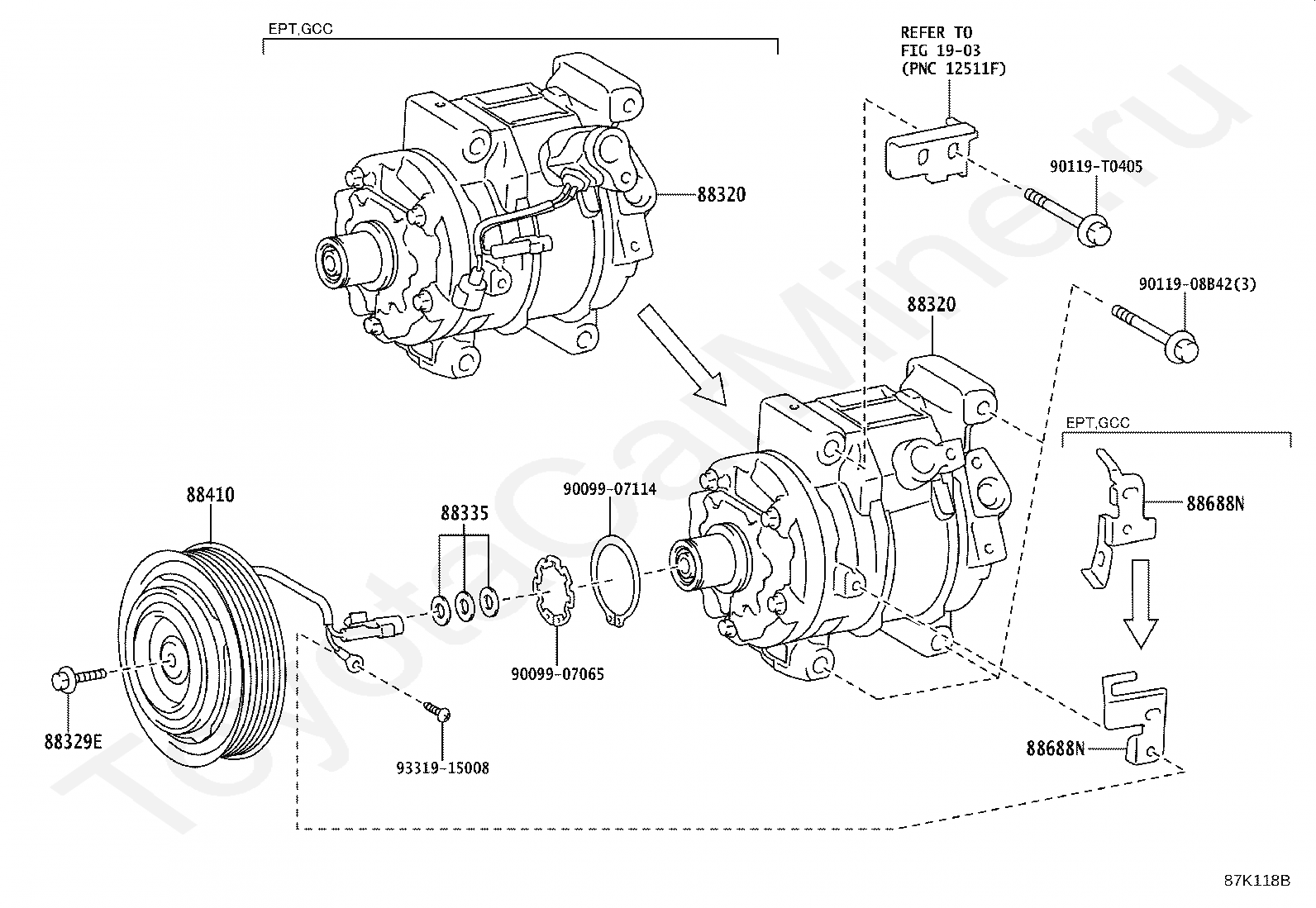 EPT,GCC

REFER TO FIG 19-03 (PNC 12511F)

88320

90119-T0405

90119-08B42(3)

88320

EPT,GCC

88688N

88410

88335

90099-07114

90099-07065

88329E

93319-15008

88688N

ToyotaCarMiner.ru

87K118B