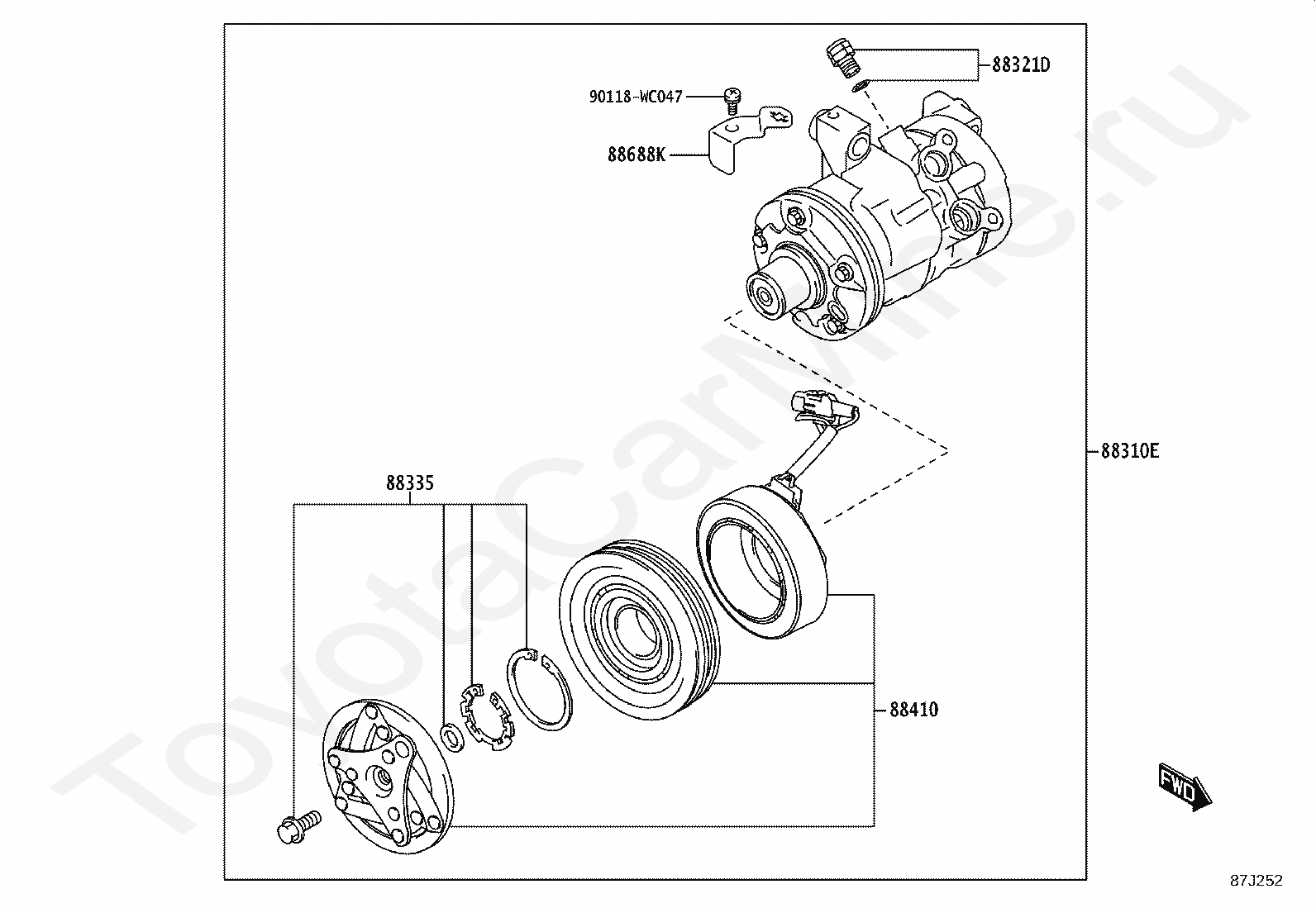 88321D
90118-WC047
88688K
88310E
88335
88410
FWD
87J252
ToyotaCarMine.ru