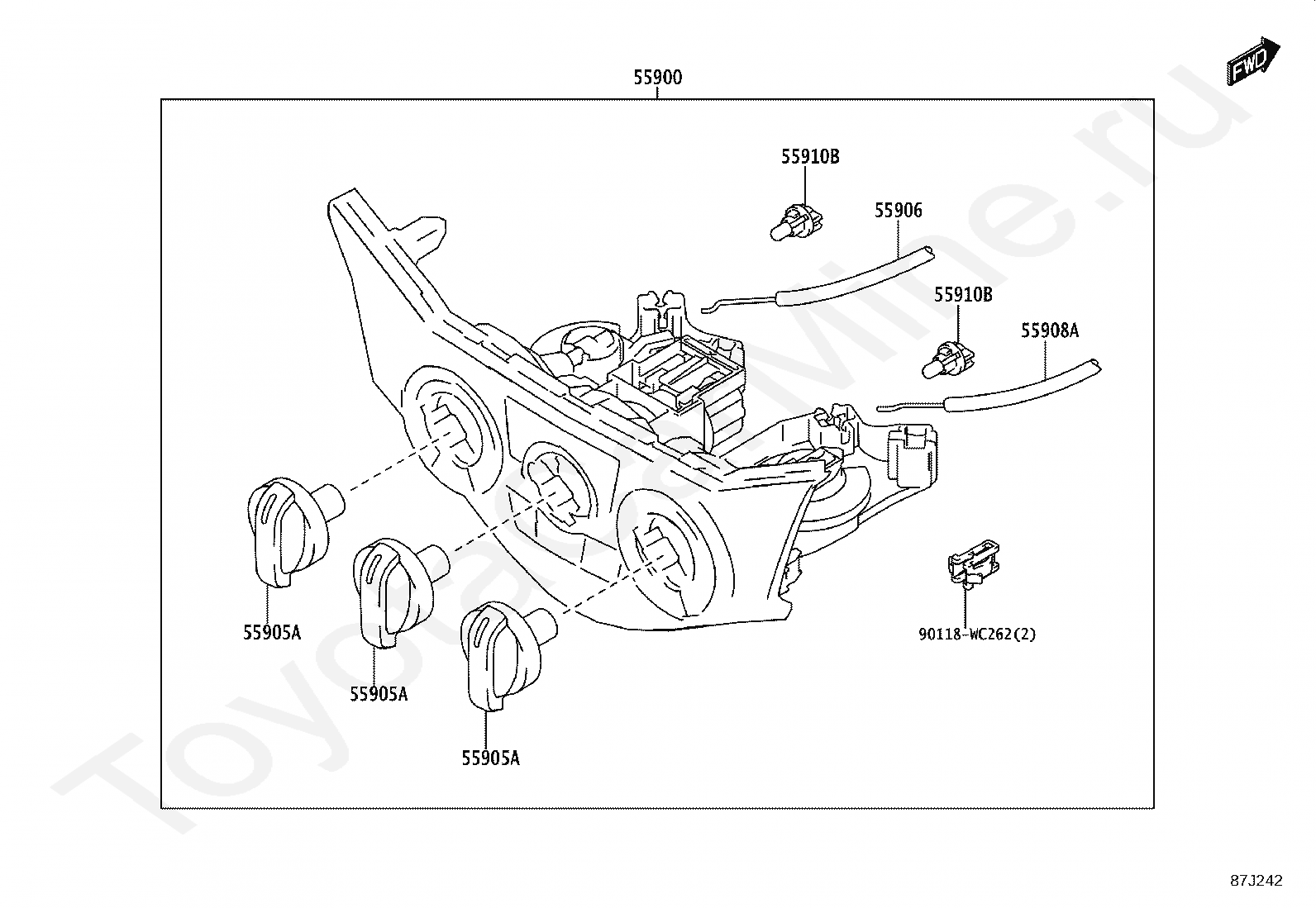 FWD

55900

55910B

55906

55910B

55908A

55905A

55905A

55905A

90118-WC262(2)

ToyotaMine.ru

87J242