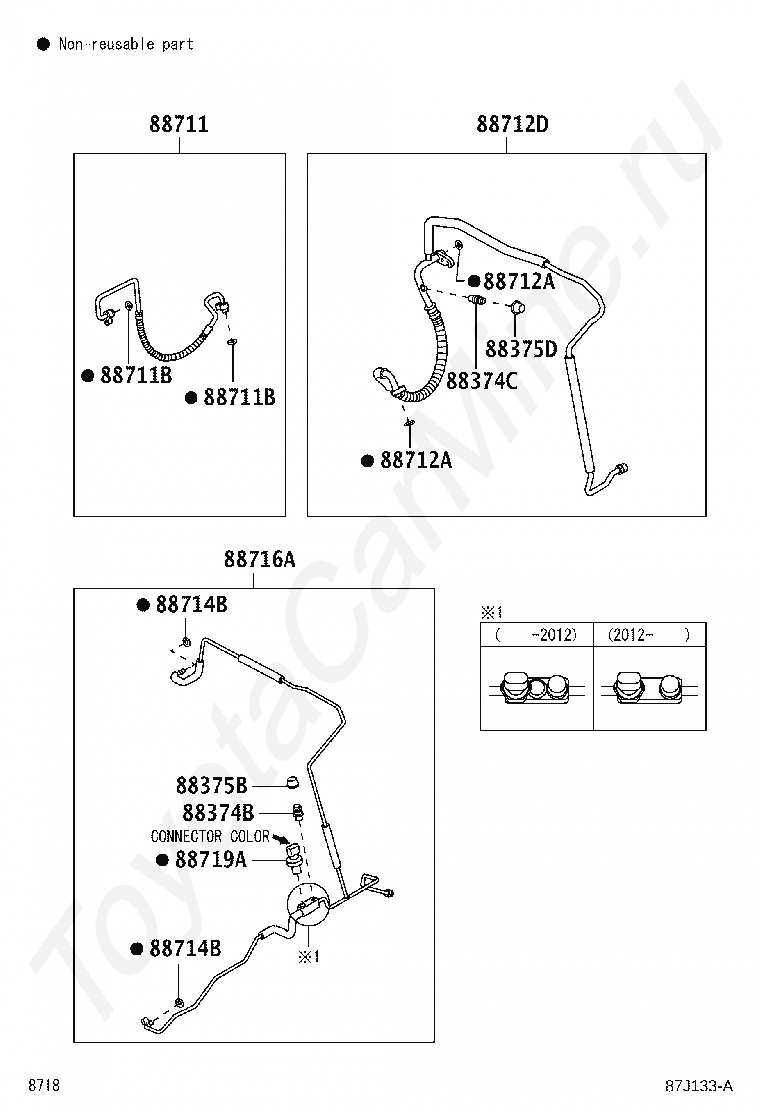 ● Non-reusable part

88711

● 88711B
● 88711B

88712D

● 88712A
88375D
88374C
● 88712A

88716A

● 88714B
88375B
88374B
CONNECTOR COLOR
● 88719A
● 88714B
※1

※1

| ( -2012) | (2012- ) |
|---|---|
| | |

ToyotaCarMine.ru

8718

87J133-A