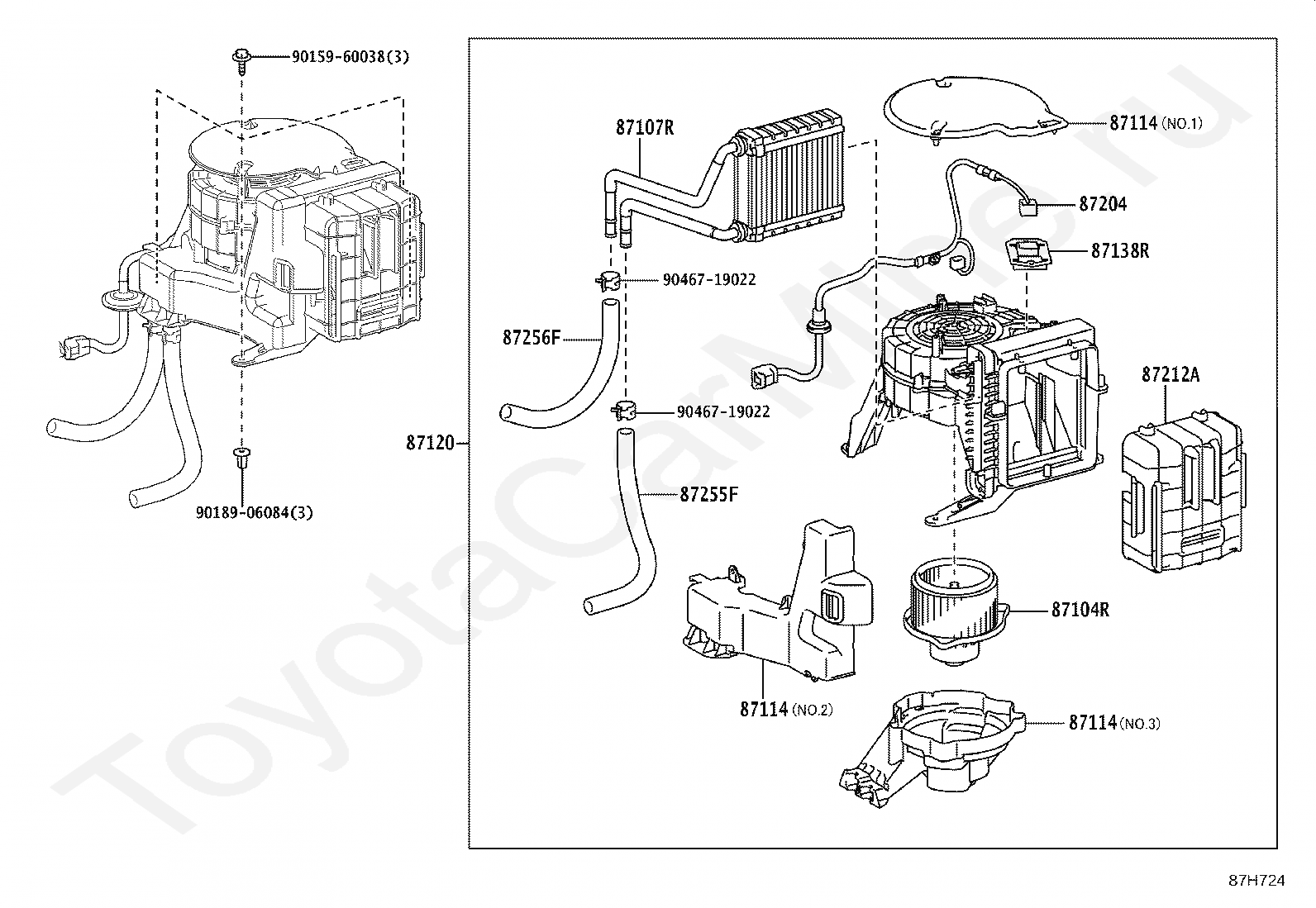 90159-60038(3)

90189-06084(3)

87120

87107R

90467-19022

87256F

90467-19022

87255F

87114 (NO.1)

87204

87138R

87212A

87104R

87114 (NO.2)

87114 (NO.3)

ToyotaCarMine.ru

87H724