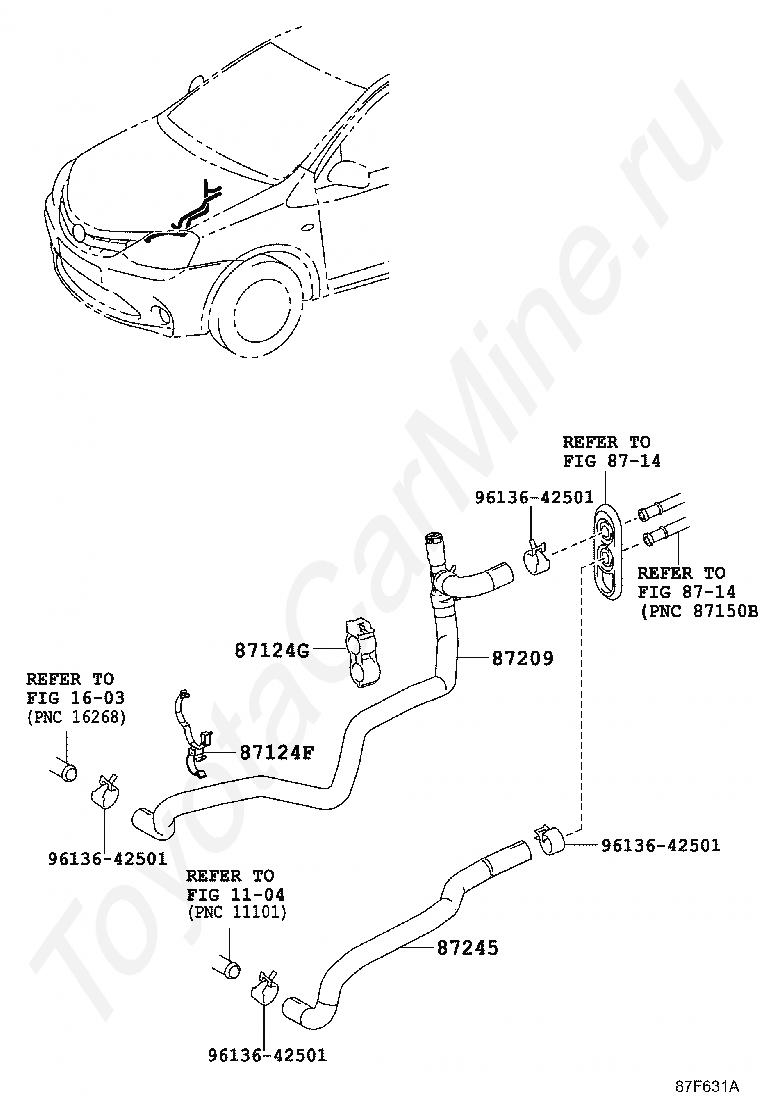 ToyotaCarMine.ru

REFER TO
FIG 87-14

96136-42501

REFER TO
FIG 87-14
(PNC 87150B

87124G

87209

REFER TO
FIG 16-03
(PNC 16268)

87124F

96136-42501

96136-42501

REFER TO
FIG 11-04
(PNC 11101)

87245

96136-42501

87F631A