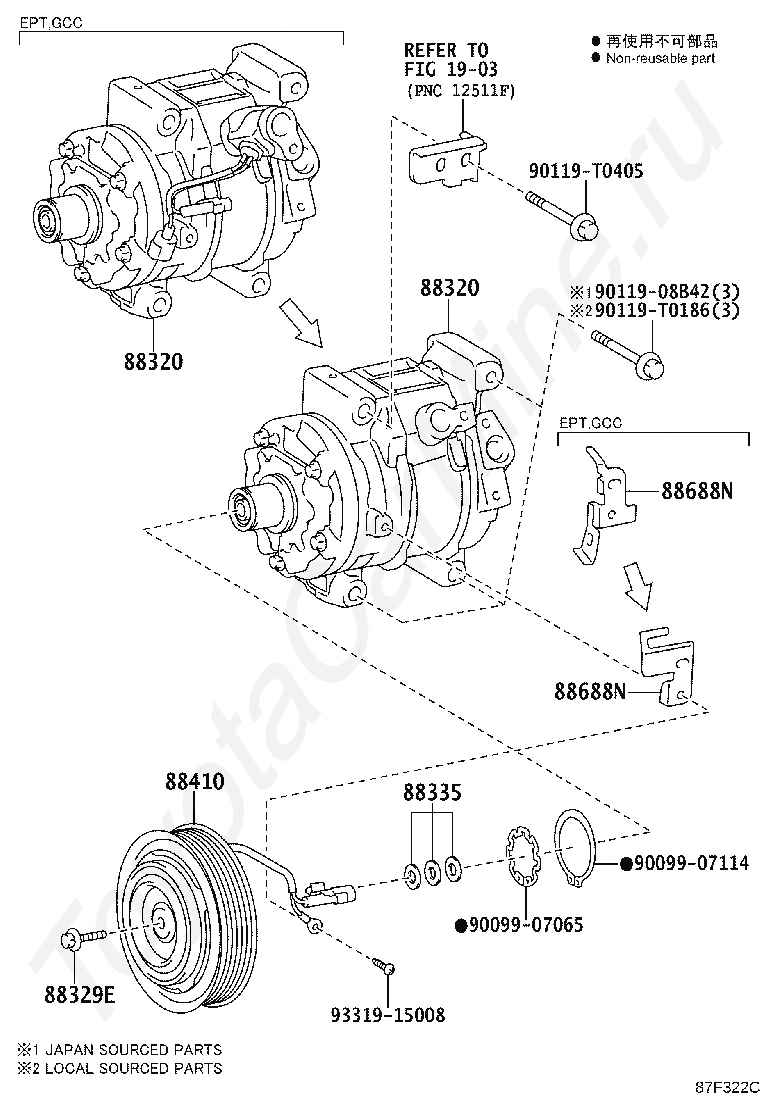 EPT,GCC

REFER TO
FIG 19-03
(PNC 12511F)

● 再使用不可部品
● Non-reusable part

90119-T0405

88320

※1 90119-08B42(3)
※2 90119-T0186(3)

88320

EPT,GCC

88688N

88688N

88410

88335

●90099-07114

●90099-07065

88329E

93319-15008

※1 JAPAN SOURCED PARTS
※2 LOCAL SOURCED PARTS

87F322C

ToyotaOnline.ru