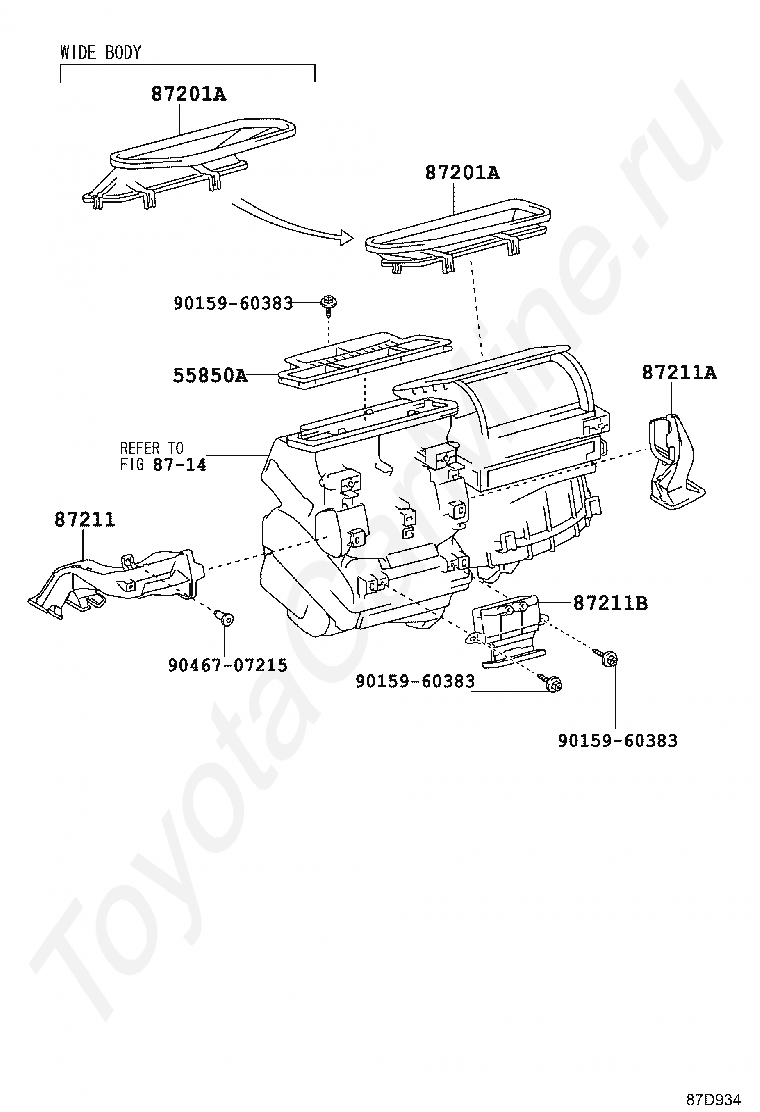 WIDE BODY

87201A

87201A

90159-60383

55850A

87211A

REFER TO
FIG 87-14

87211

87211B

90467-07215

90159-60383

90159-60383

ToyotaOnline.ru

87D934