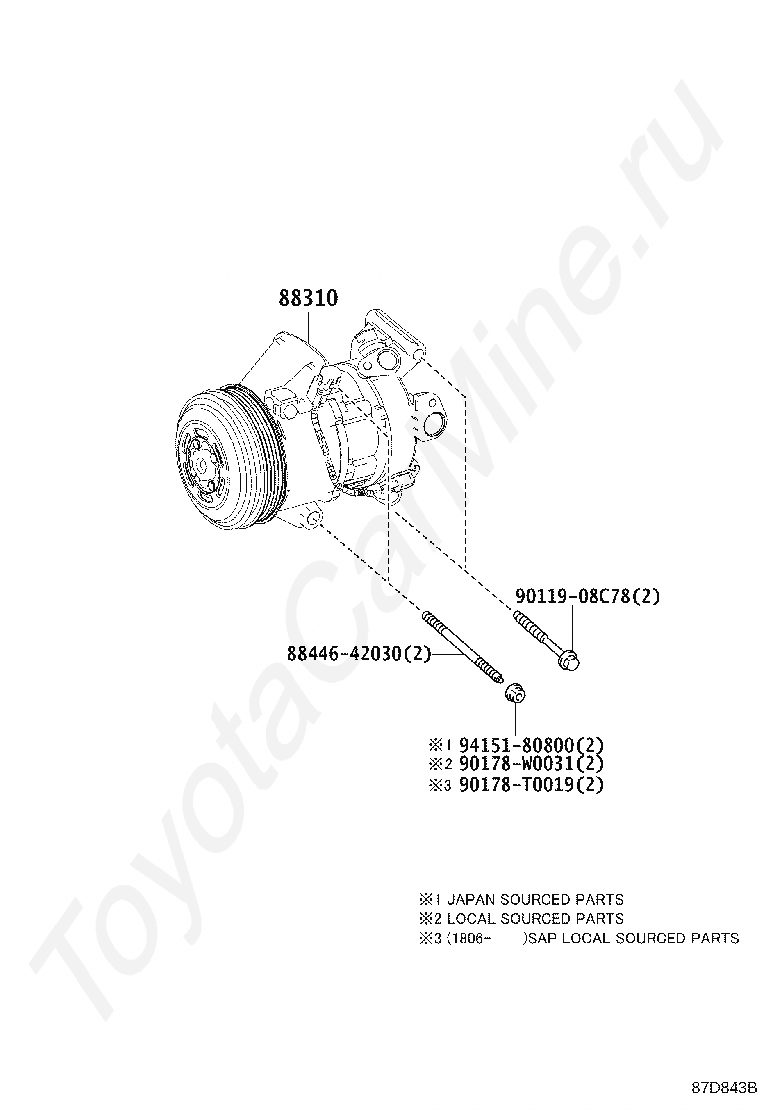 ToyotaCarMine.ru

88310

90119-08C78(2)

88446-42030(2)

※1 94151-80800(2)
※2 90178-W0031(2)
※3 90178-T0019(2)

※1 JAPAN SOURCED PARTS
※2 LOCAL SOURCED PARTS
※3 (1806- )SAP LOCAL SOURCED PARTS

87D843B