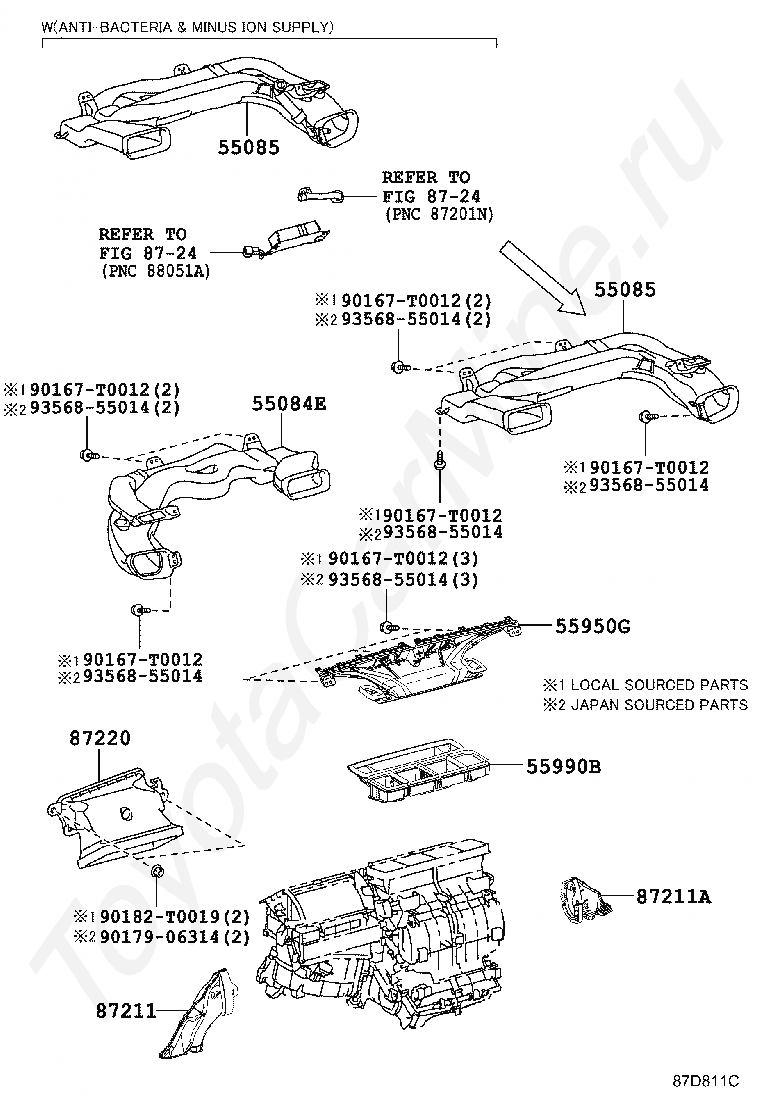 W(ANTI-BACTERIA & MINUS ION SUPPLY)

55085

REFER TO
FIG 87-24
(PNC 87201N)

REFER TO
FIG 87-24
(PNC 88051A)

55085

※1 90167-T0012(2)
※2 93568-55014(2)

※1 90167-T0012(2)
※2 93568-55014(2)

55084E

※1 90167-T0012
※2 93568-55014

※1 90167-T0012
※2 93568-55014

※1 90167-T0012(3)
※2 93568-55014(3)

55950G

※1 90167-T0012
※2 93568-55014

※1 LOCAL SOURCED PARTS
※2 JAPAN SOURCED PARTS

87220

55990B

※1 90182-T0019(2)
※2 90179-06314(2)

87211A

87211

87D811C

ToyotaCarMine.ru