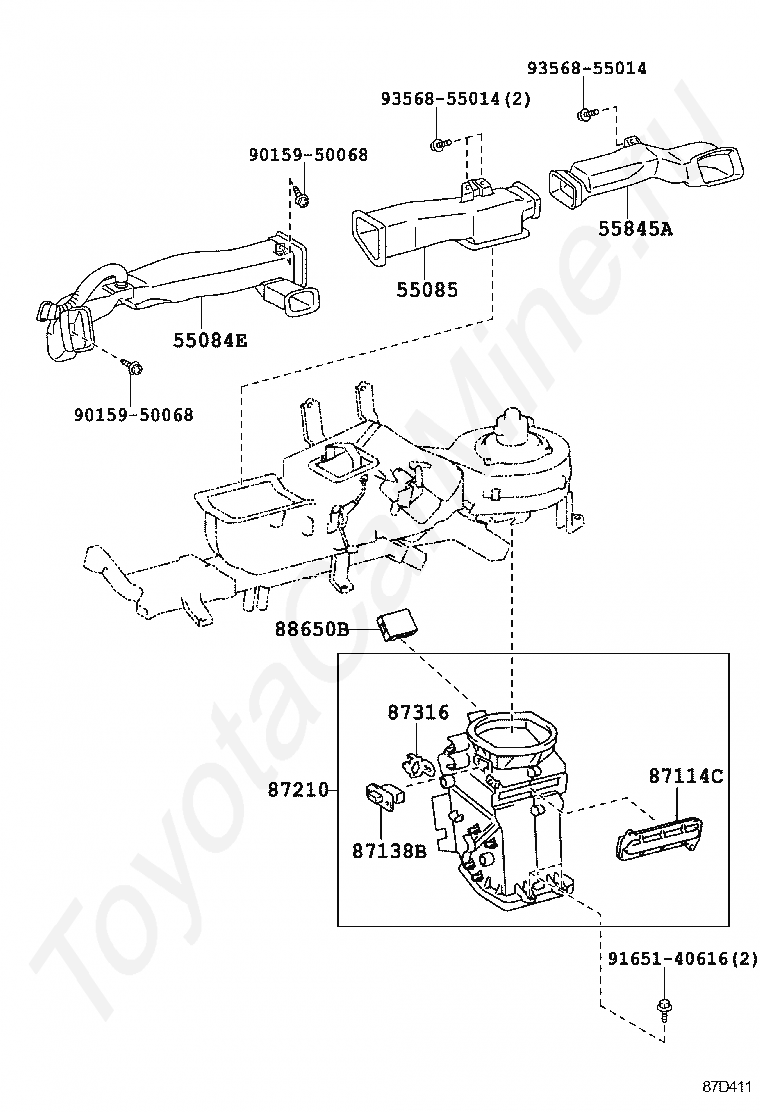 93568-55014
93568-55014(2)
90159-50068
55845A
55085
55084E
90159-50068
88650B
87316
87210
87114C
87138B
91651-40616(2)
87D411
ToyotaCarMine.ru