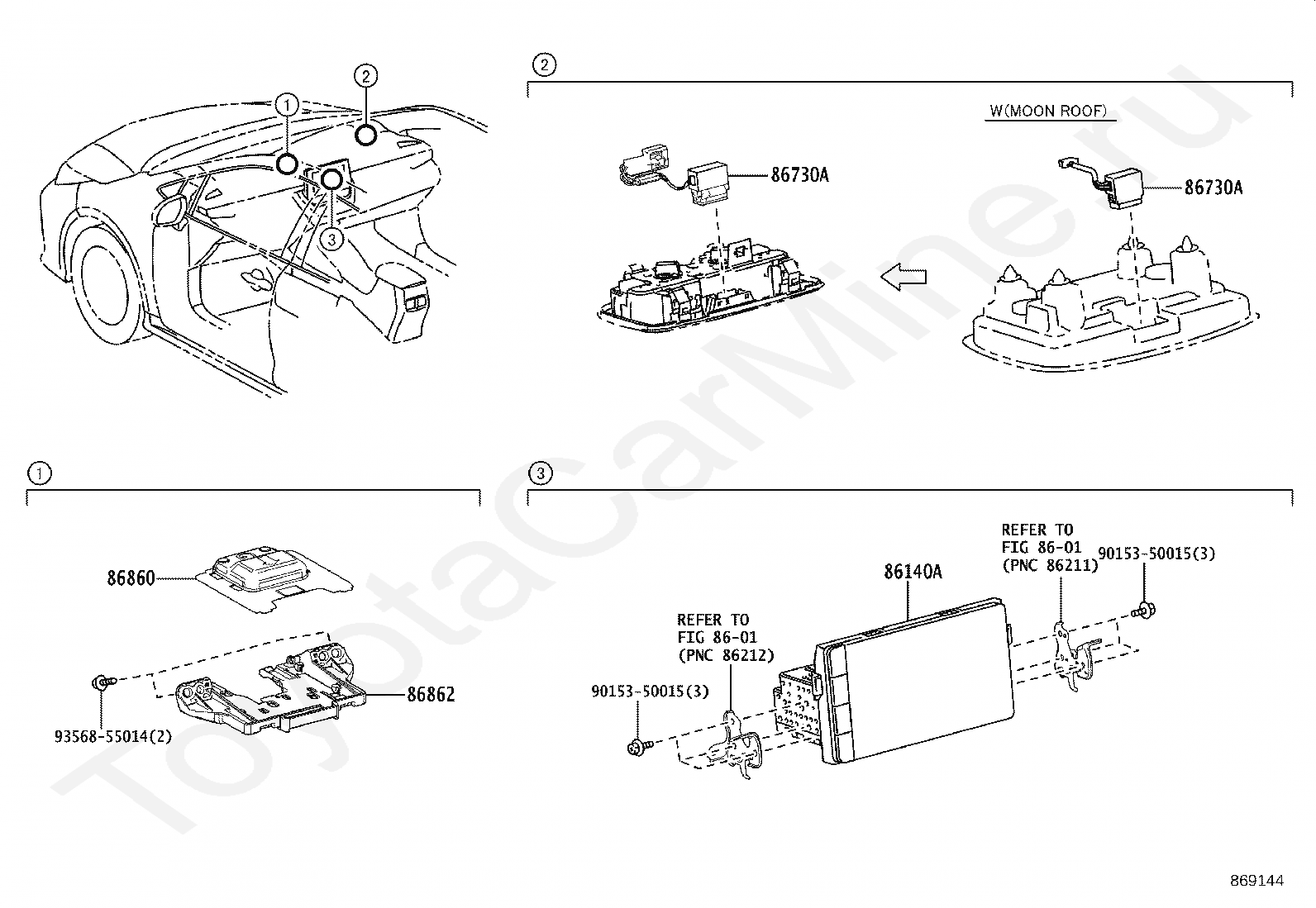 1
2
3

2

W(MOON ROOF)

86730A

86730A

1

86860

86862

93568-55014(2)

3

REFER TO
FIG 86-01
(PNC 86211)

90153-50015(3)

86140A

REFER TO
FIG 86-01
(PNC 86212)

90153-50015(3)

ToyotaCarMine.ru

869144