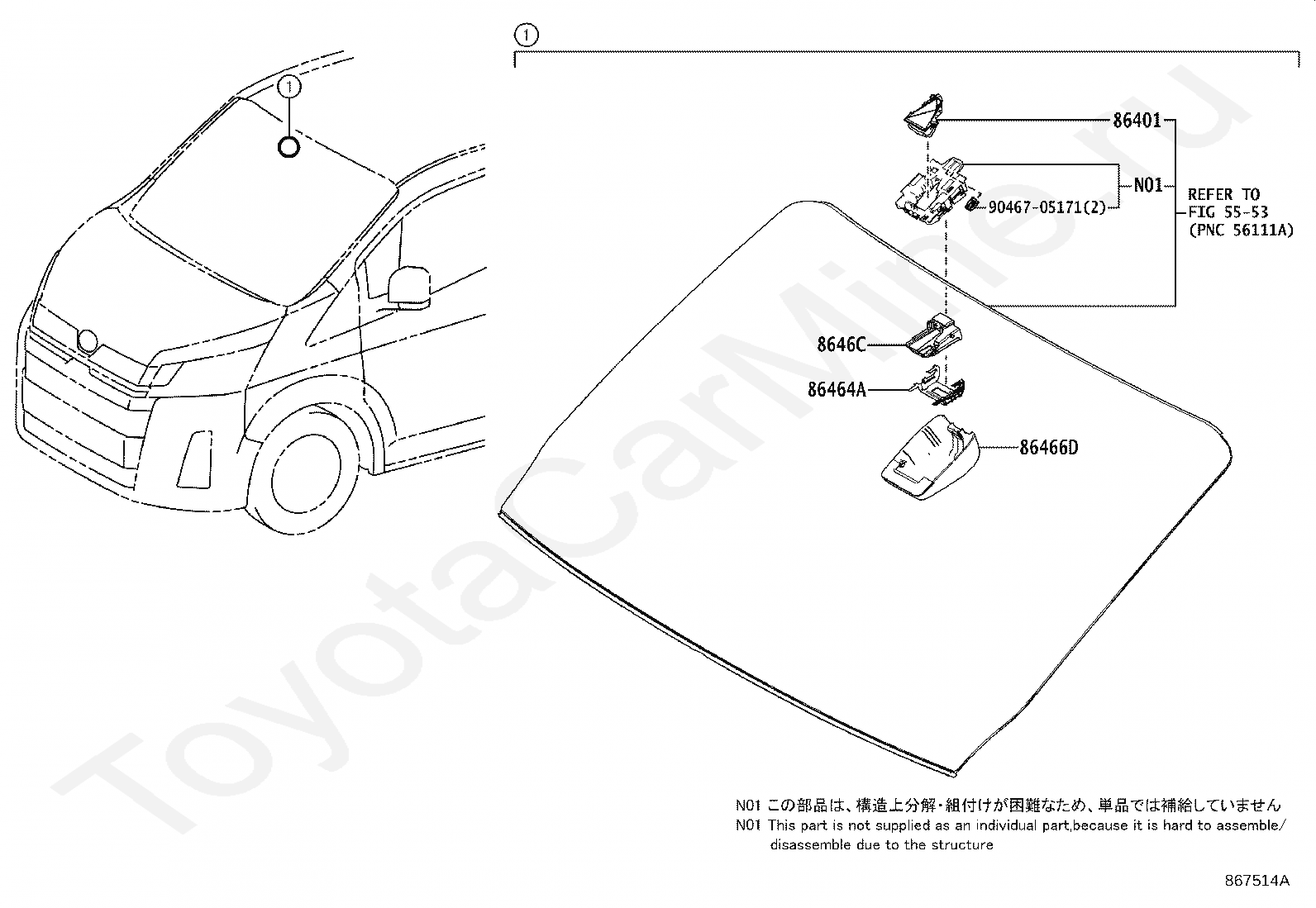 1

1

86401

N01

90467-05171(2)

REFER TO FIG 55-53 (PNC 56111A)

8646C

86464A

86466D

ToyotaCarMine.ru

N01 この部品は、構造上分解・組付けが困難なため、単品では補給していません
N01 This part is not supplied as an individual part,because it is hard to assemble/ disassemble due to the structure

867514A