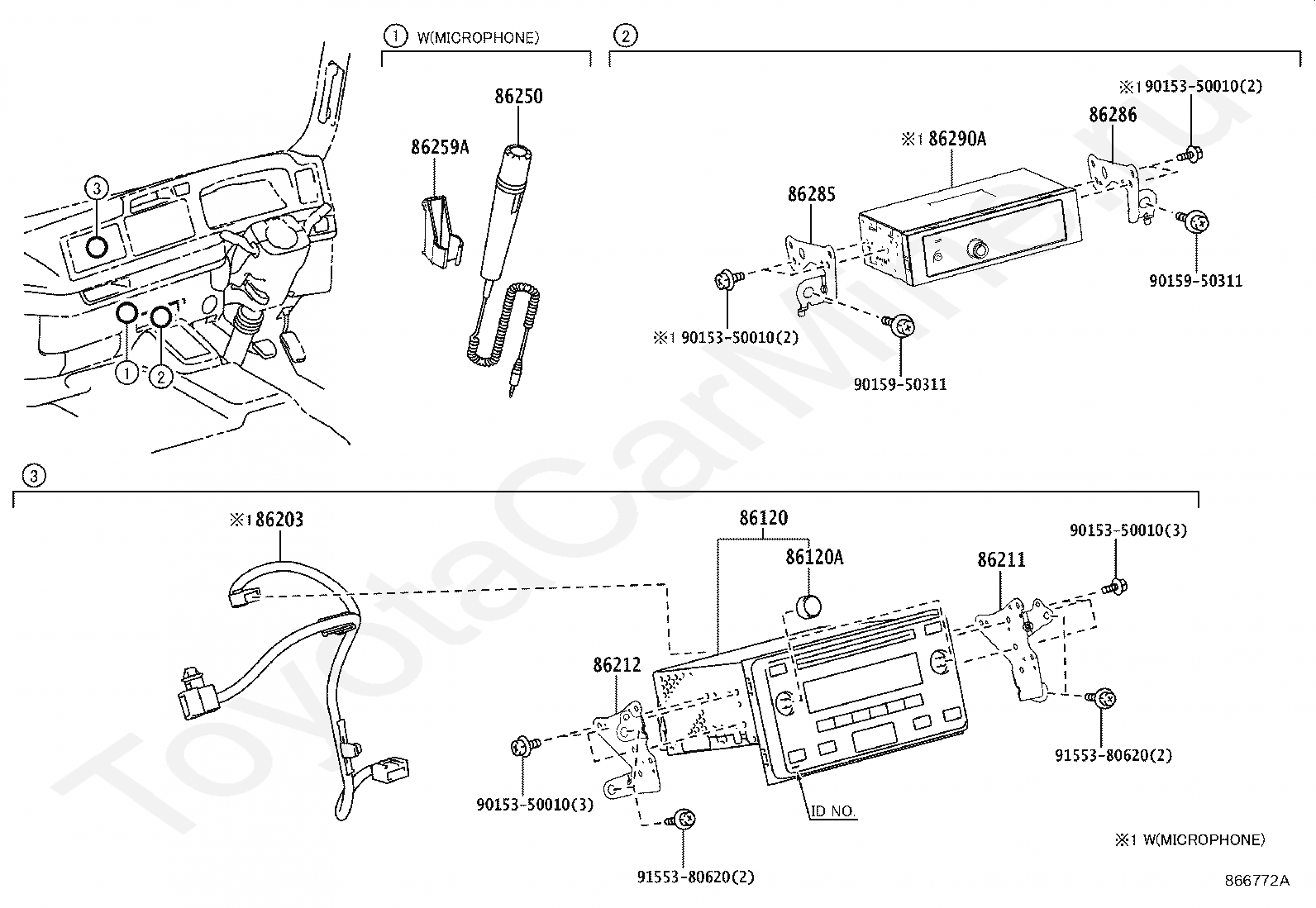 3
1
2

① W(MICROPHONE)
86250
86259A

②
※1 90153-50010(2)
86286
※1 86290A
86285
90159-50311
※1 90153-50010(2)
90159-50311

③
※1 86203
86120
86120A
86211
90153-50010(3)
86212
91553-80620(2)
90153-50010(3)
ID NO.
91553-80620(2)
※1 W(MICROPHONE)
866772A

ToyotaCarMir.ru