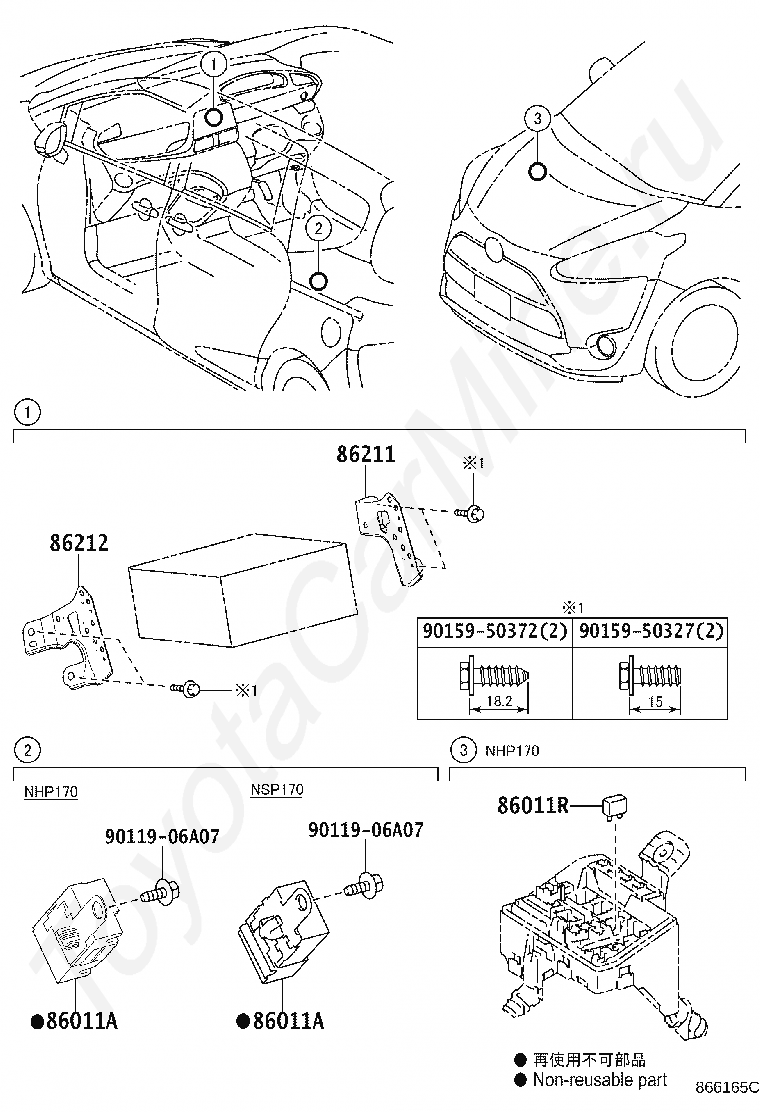 1

2

3

1

86211

※1

86212

※1

※1

| 90159-50372(2) | 90159-50327(2) |
|---|---|
| 18.2 | 15 |

2

NHP170

NSP170

90119-06A07

90119-06A07

●86011A

●86011A

3 NHP170

86011R

● 再使用不可部品
● Non-reusable part

866165C

ToyotaCarMike.ru