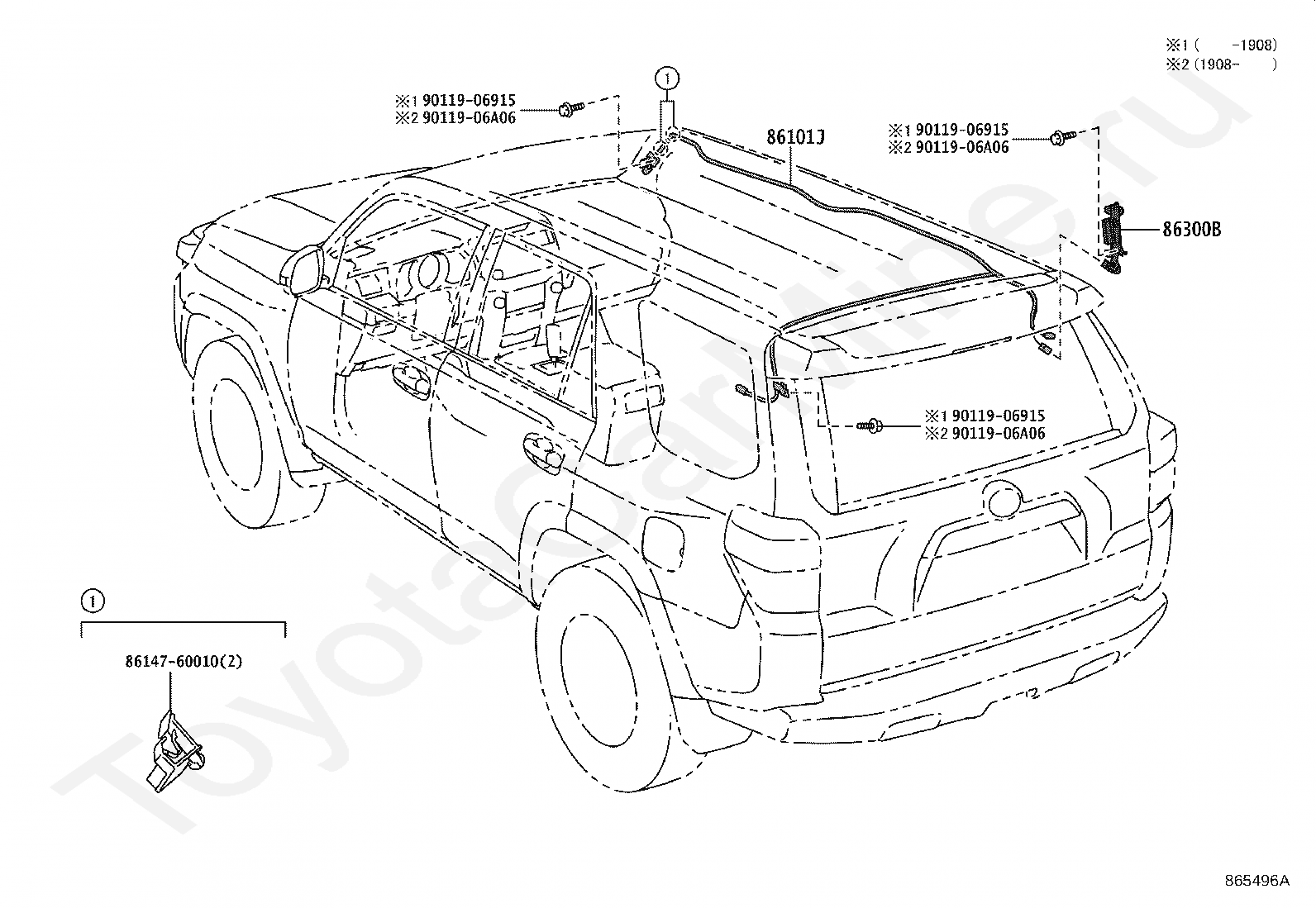 ※1 (　　-1908)
※2 (1908-　　)

①

※1 90119-06915
※2 90119-06A06

86101J

※1 90119-06915
※2 90119-06A06

86300B

※1 90119-06915
※2 90119-06A06

①

86147-60010(2)

ToyotaCarMine.ru

865496A