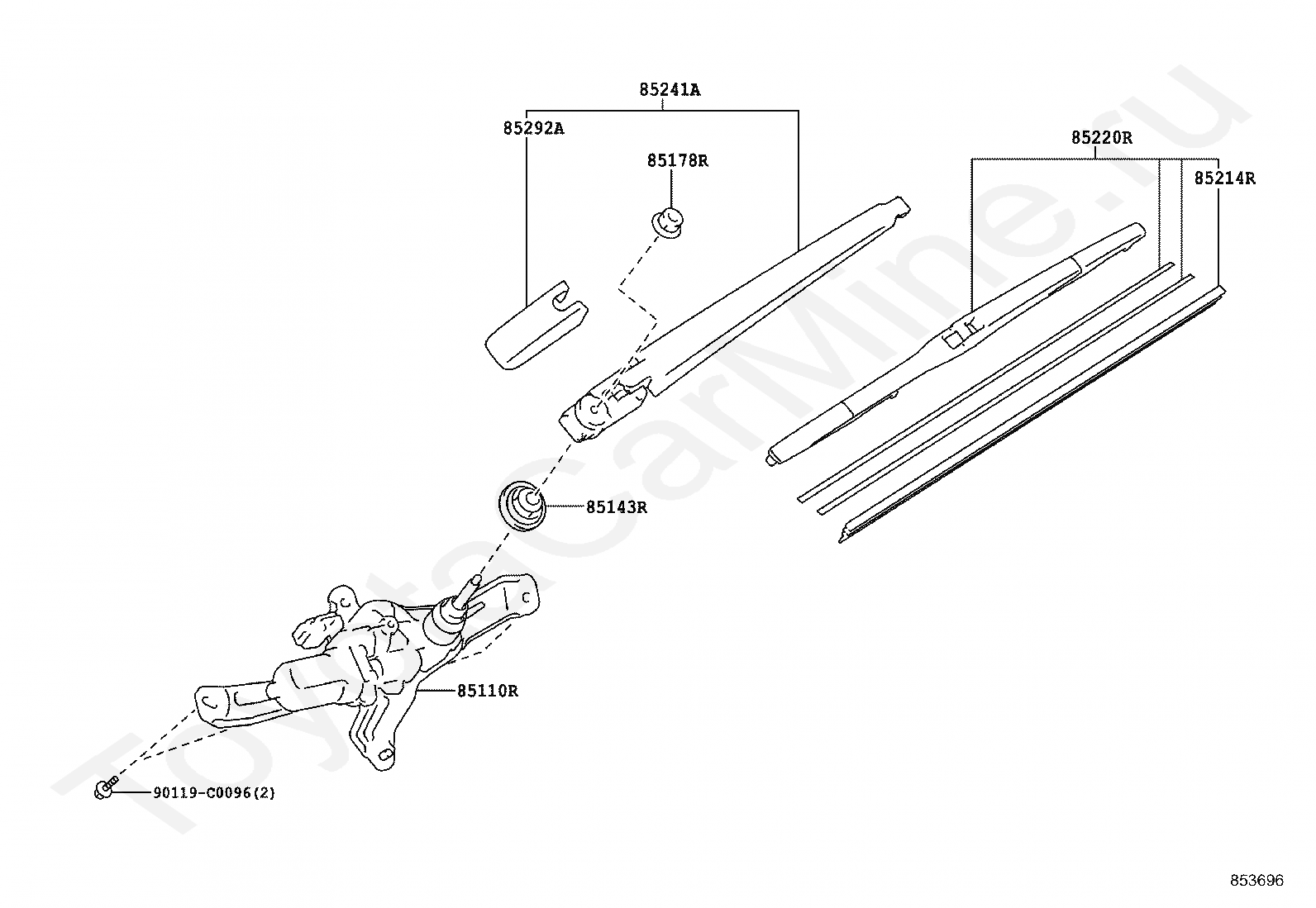 85241A
85292A
85178R
85220R
85214R
85143R
85110R
90119-C0096(2)
ToyotaCarMine.ru
853696