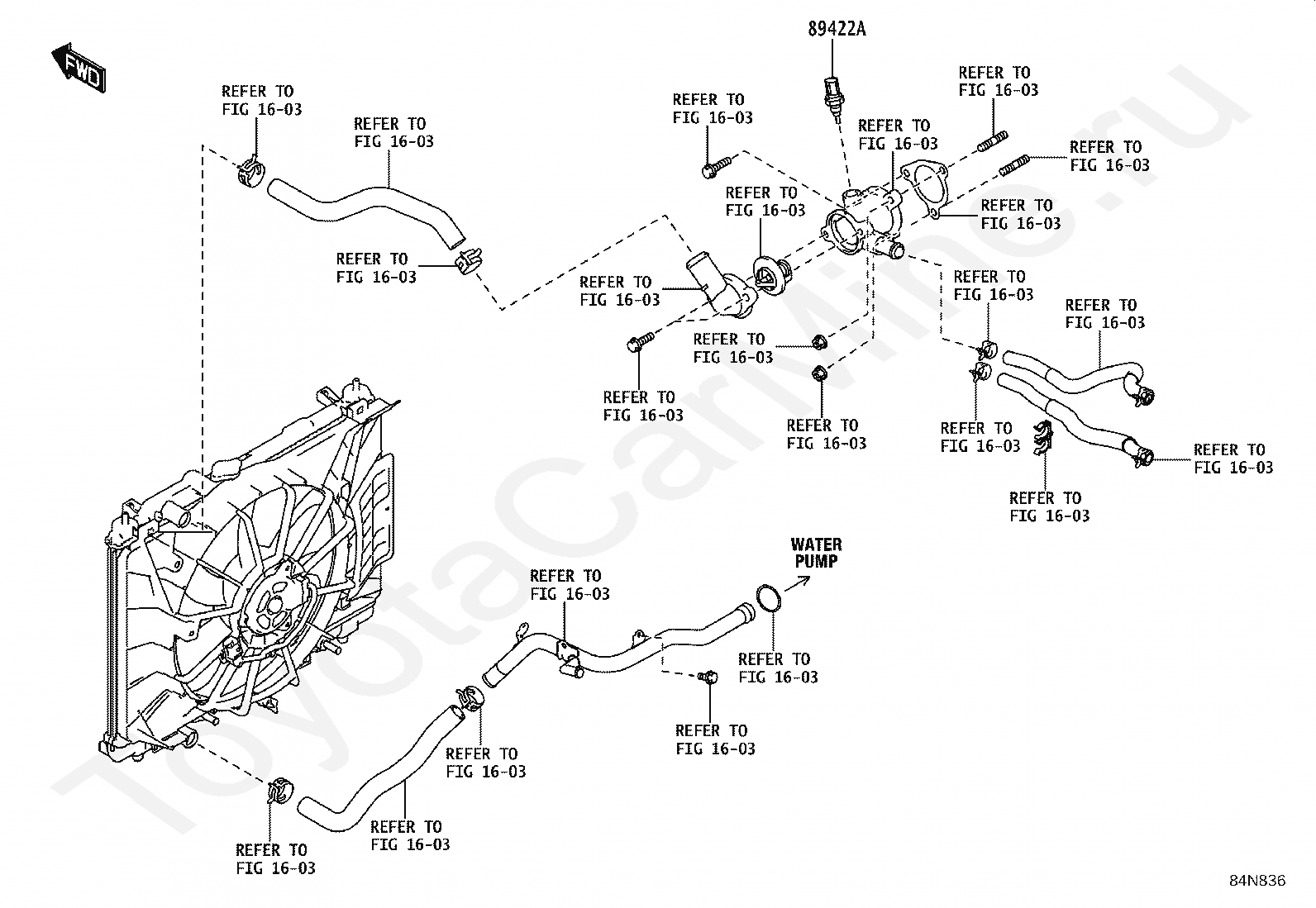 FWD

89422A

REFER TO FIG 16-03

REFER TO FIG 16-03

REFER TO FIG 16-03

REFER TO FIG 16-03

REFER TO FIG 16-03

REFER TO FIG 16-03

REFER TO FIG 16-03

REFER TO FIG 16-03

REFER TO FIG 16-03

REFER TO FIG 16-03

REFER TO FIG 16-03

REFER TO FIG 16-03

REFER TO FIG 16-03

REFER TO FIG 16-03

REFER TO FIG 16-03

REFER TO FIG 16-03

REFER TO FIG 16-03

REFER TO FIG 16-03

WATER PUMP

REFER TO FIG 16-03

REFER TO FIG 16-03

REFER TO FIG 16-03

REFER TO FIG 16-03

REFER TO FIG 16-03

REFER TO FIG 16-03

ToyotaCarMine.ru

84N836