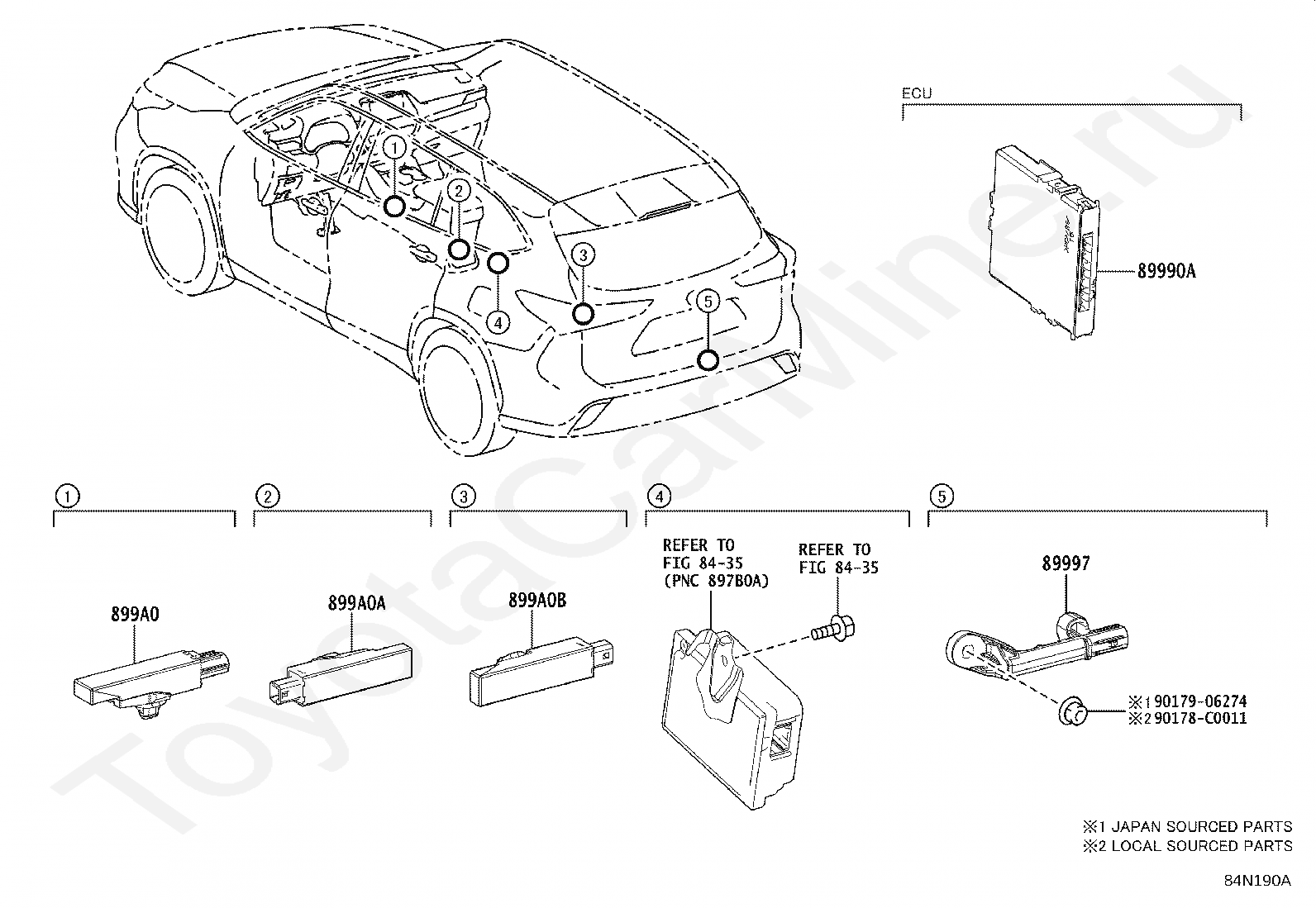 ①
②
③
④
⑤

ECU

89990A

①
899A0

②
899A0A

③
899A0B

④
REFER TO FIG 84-35 (PNC 897B0A)

REFER TO FIG 84-35

⑤
89997

※1 90179-06274
※2 90178-C0011

※1 JAPAN SOURCED PARTS
※2 LOCAL SOURCED PARTS

84N190A

ToyotaCarMine.ru