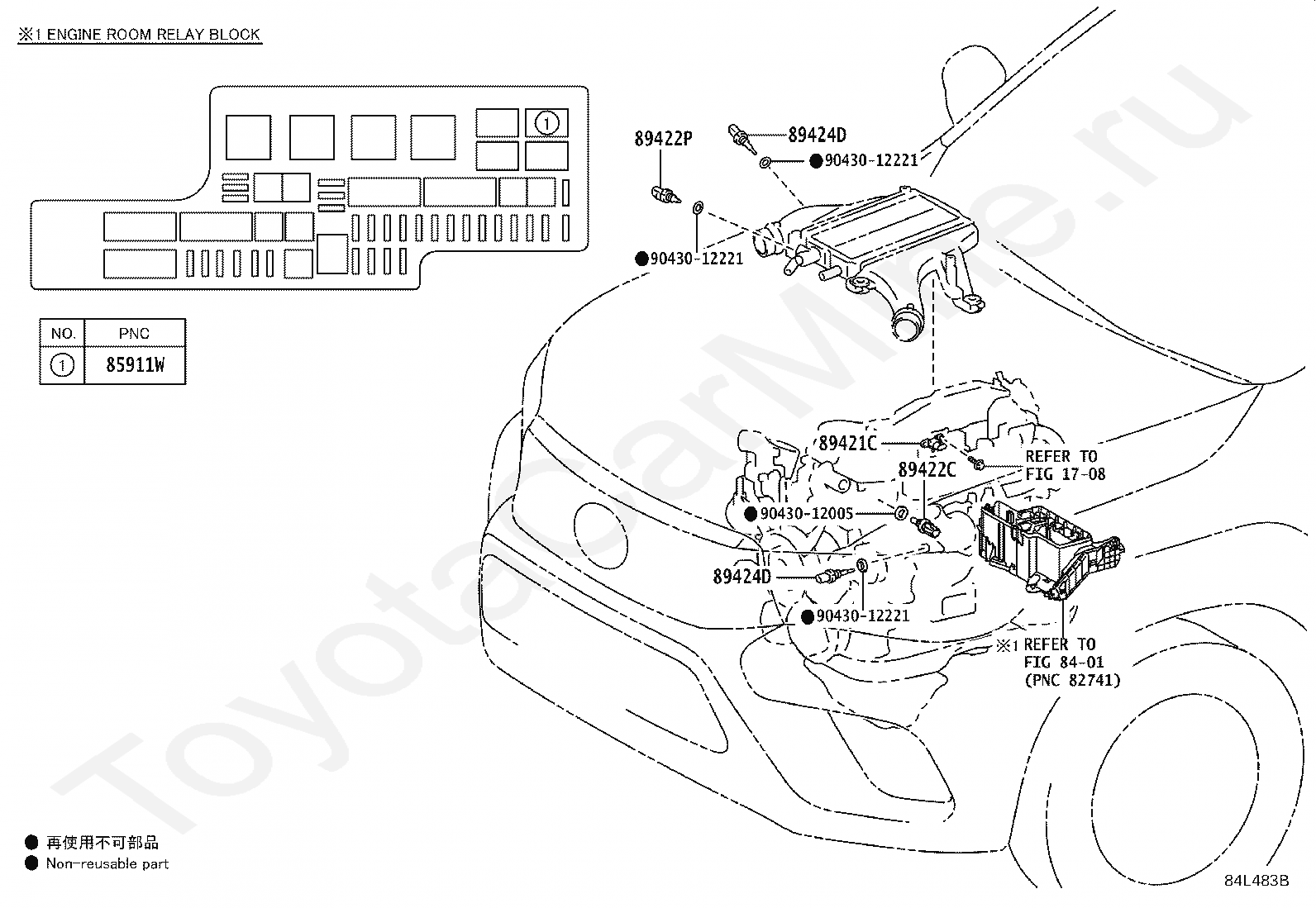 ※1 ENGINE ROOM RELAY BLOCK

①

| NO. | PNC |
|---|---|
| ① | 85911W |

89422P
89424D
● 90430-12221
● 90430-12221
89421C
89422C
REFER TO FIG 17-08
● 90430-12005
89424D
● 90430-12221
※1 REFER TO FIG 84-01 (PNC 82741)

ToyotaCarMine.ru

● 再使用不可部品
● Non-reusable part

84L483B