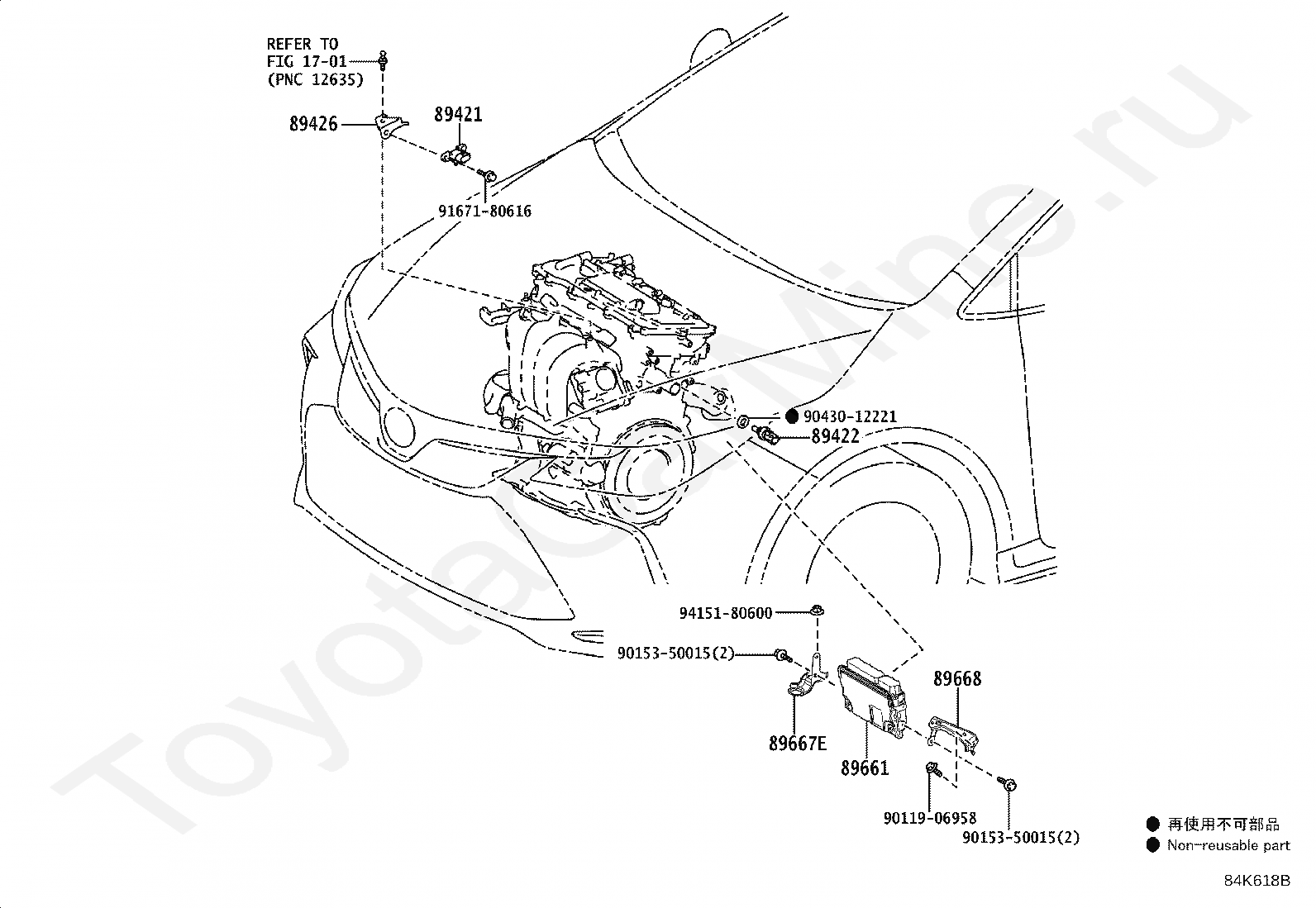 REFER TO
FIG 17-01
(PNC 12635)

89426

89421

91671-80616

90430-12221

89422

94151-80600

90153-50015(2)

89668

89667E

89661

90119-06958

90153-50015(2)

再使用不可部品
Non-reusable part

84K618B

ToyotaCarMine.ru