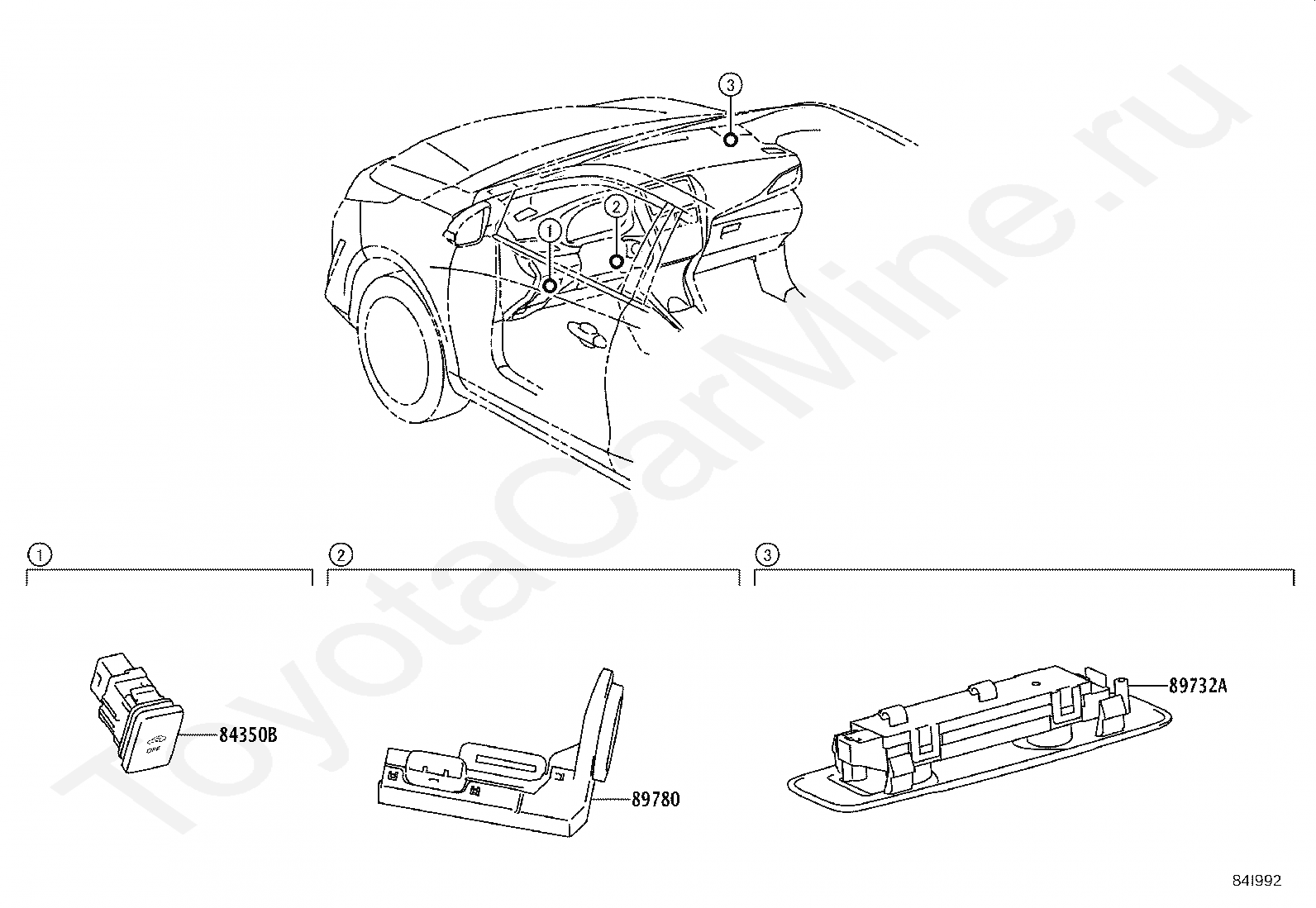 3
2
1
ToyotaCarMine.ru
1
2
3
OFF
84350B
89780
89732A
84I992